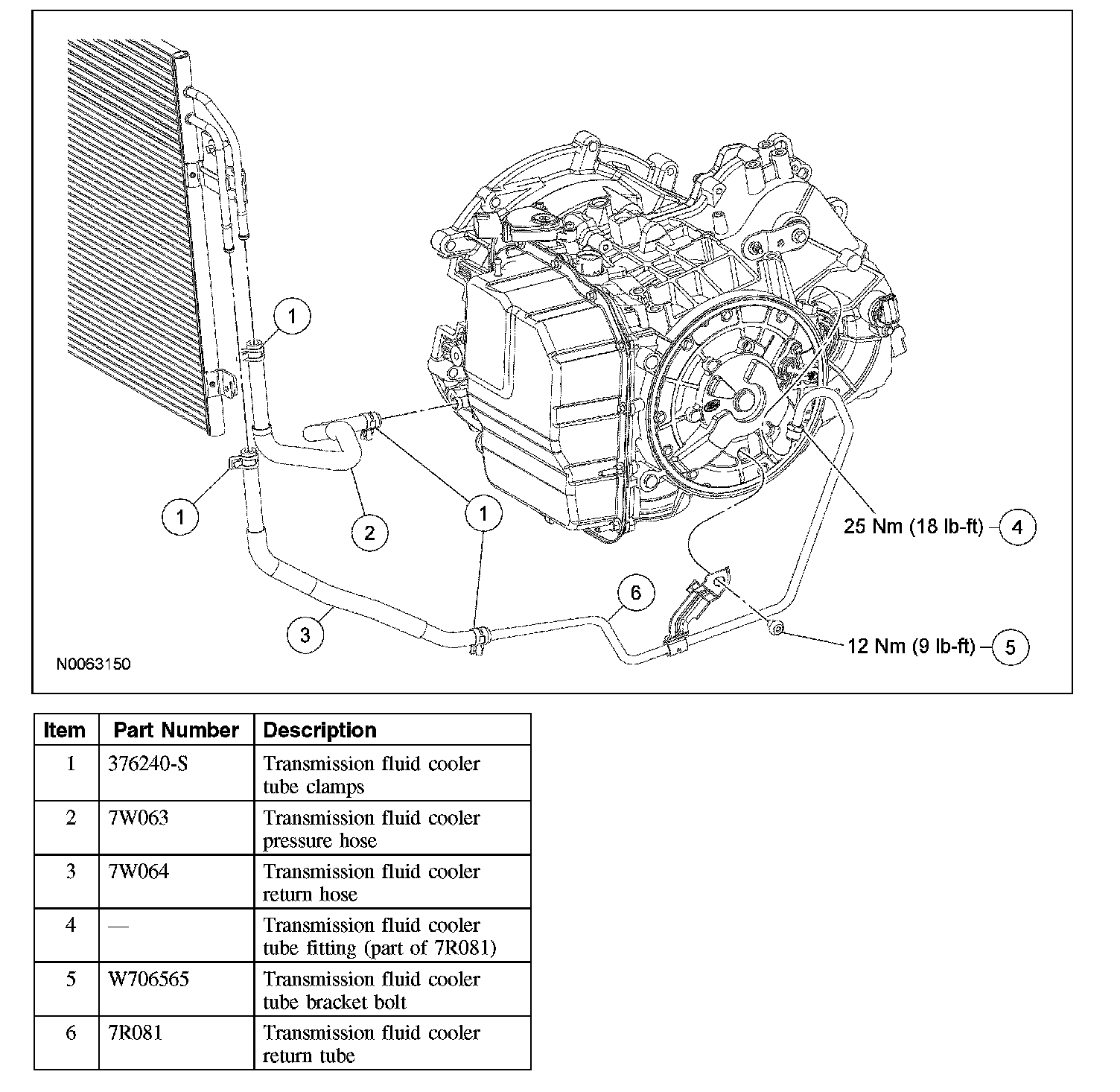 1

1

2

1

25 Nm (18 lb-ft) 4

6

3

12 Nm (9 lb-ft) 5

N0063150

| Item | Part Number | Description |
|---|---|---|
| 1 | 376240-S | Transmission fluid cooler tube clamps |
| 2 | 7W063 | Transmission fluid cooler pressure hose |
| 3 | 7W064 | Transmission fluid cooler return hose |
| 4 | — | Transmission fluid cooler tube fitting (part of 7R081) |
| 5 | W706565 | Transmission fluid cooler tube bracket bolt |
| 6 | 7R081 | Transmission fluid cooler return tube |