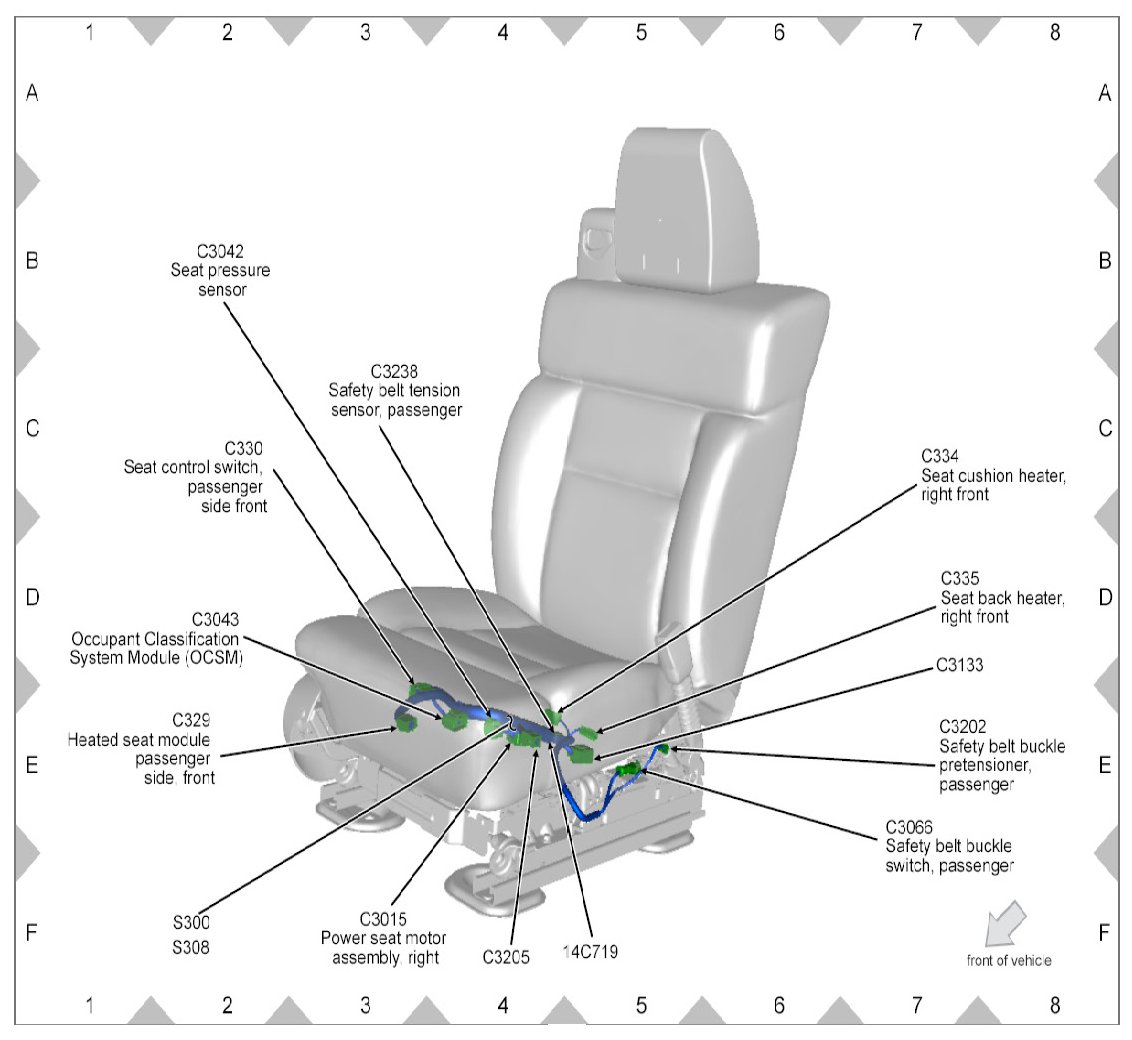 1 2 3 4 5 6 7 8

A A

B B

C C

D D

E E

F F

C3042
Seat pressure sensor

C3238
Safety belt tension sensor, passenger

C330
Seat control switch, passenger side front

C334
Seat cushion heater, right front

C335
Seat back heater, right front

C3043
Occupant Classification System Module (OCSM)

C3133

C329
Heated seat module passenger side, front

C3202
Safety belt buckle pretensioner, passenger

C3066
Safety belt buckle switch, passenger

S300
S308

C3015
Power seat motor assembly, right

C3205

14C719

front of vehicle

1 2 3 4 5 6 7 8