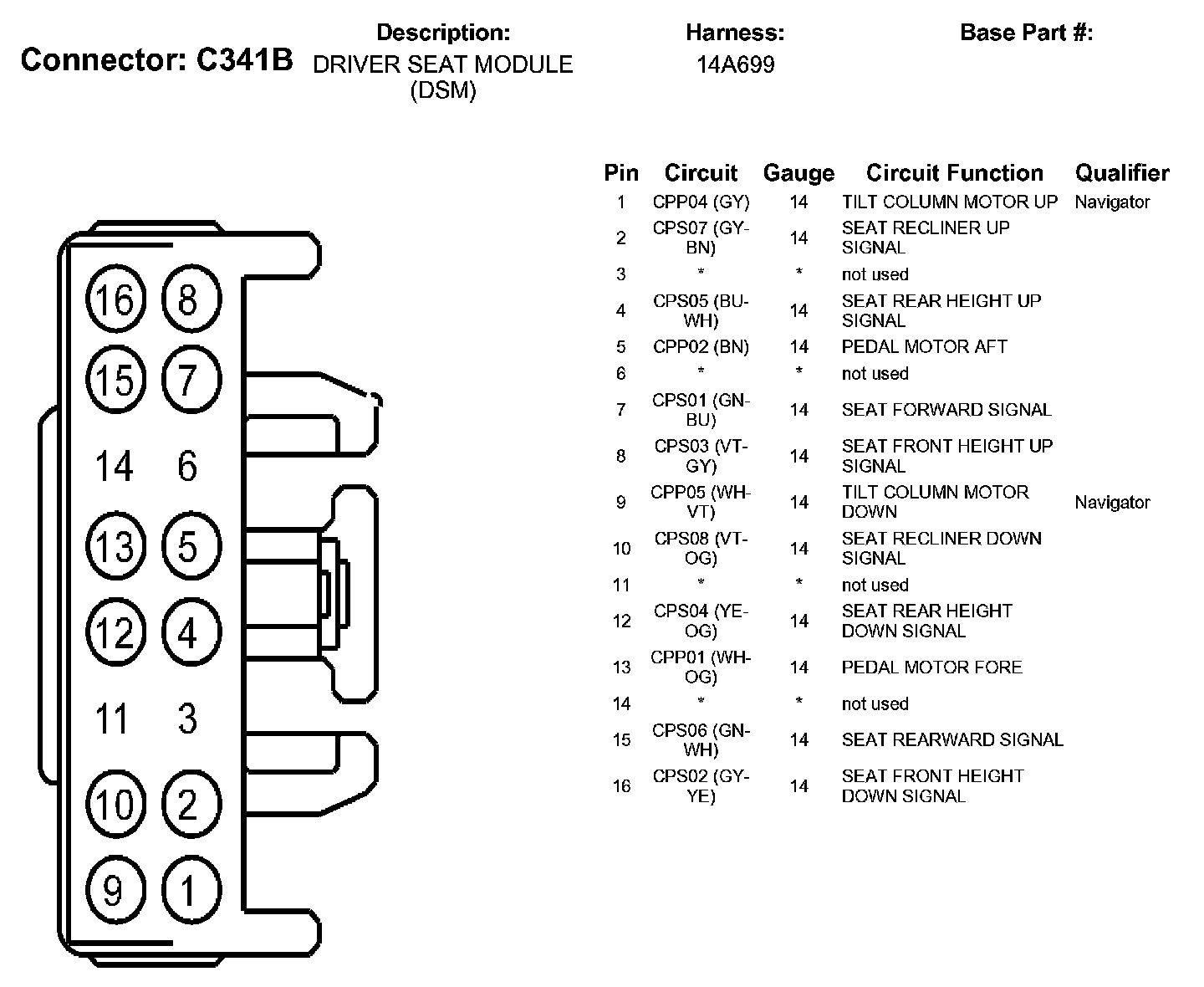 Connector: C341B

Description:
DRIVER SEAT MODULE (DSM)

Harness:
14A699

Base Part #:

16 8
15 7
14 6
13 5
12 4
11 3
10 2
9 1

| Pin | Circuit | Gauge | Circuit Function | Qualifier |
|---|---|---|---|---|
| 1 | CPP04 (GY) | 14 | TILT COLUMN MOTOR UP | Navigator |
| 2 | CPS07 (GY-BN) | 14 | SEAT RECLINER UP SIGNAL | |
| 3 | * | * | not used | |
| 4 | CPS05 (BU-WH) | 14 | SEAT REAR HEIGHT UP SIGNAL | |
| 5 | CPP02 (BN) | 14 | PEDAL MOTOR AFT | |
| 6 | * | * | not used | |
| 7 | CPS01 (GN-BU) | 14 | SEAT FORWARD SIGNAL | |
| 8 | CPS03 (VT-GY) | 14 | SEAT FRONT HEIGHT UP SIGNAL | |
| 9 | CPP05 (WH-VT) | 14 | TILT COLUMN MOTOR DOWN | Navigator |
| 10 | CPS08 (VT-OG) | 14 | SEAT RECLINER DOWN SIGNAL | |
| 11 | * | * | not used | |
| 12 | CPS04 (YE-OG) | 14 | SEAT REAR HEIGHT DOWN SIGNAL | |
| 13 | CPP01 (WH-OG) | 14 | PEDAL MOTOR FORE | |
| 14 | * | * | not used | |
| 15 | CPS06 (GN-WH) | 14 | SEAT REARWARD SIGNAL | |
| 16 | CPS02 (GY-YE) | 14 | SEAT FRONT HEIGHT DOWN SIGNAL | |