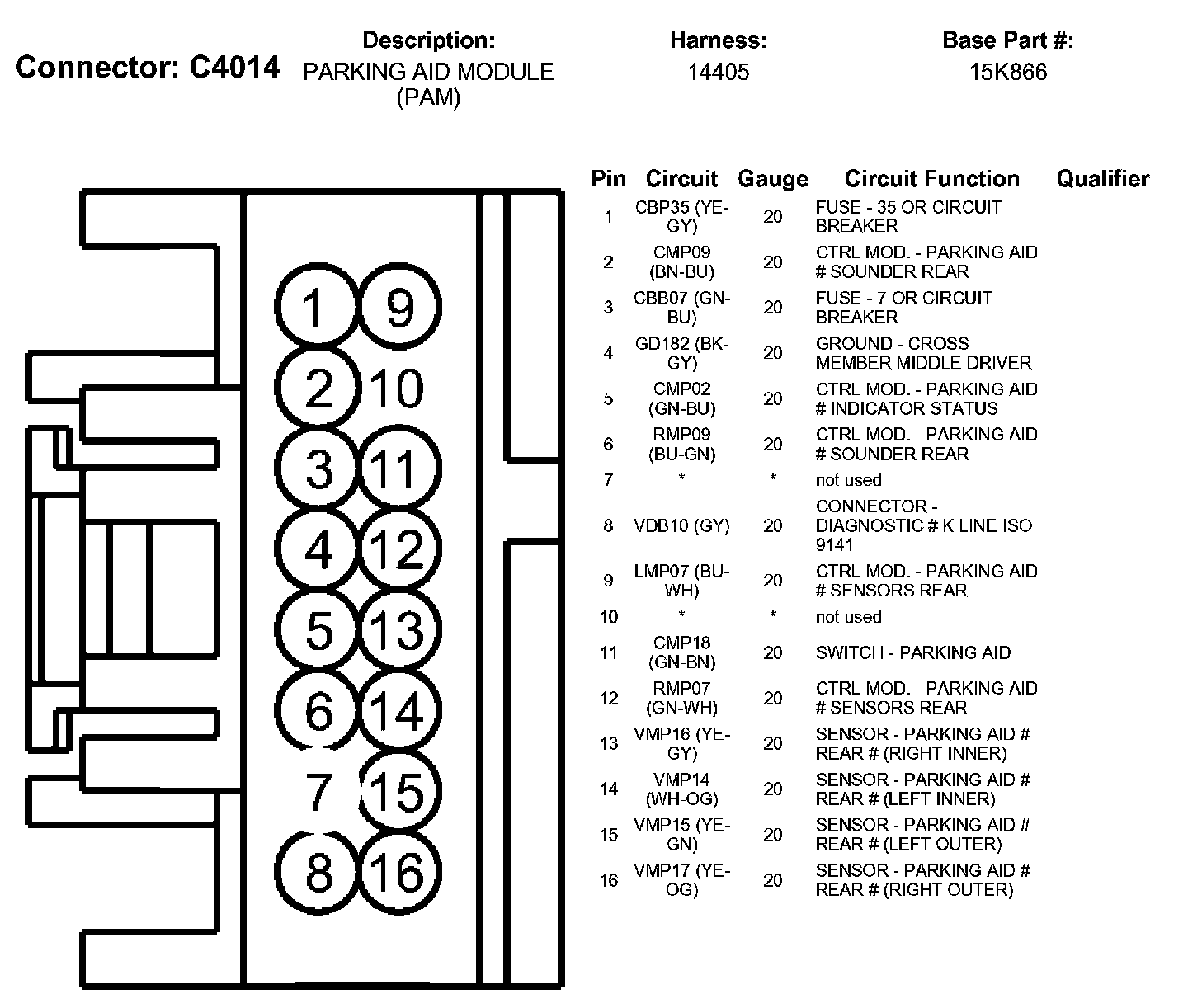 Connector: C4014

Description:
PARKING AID MODULE (PAM)

Harness:
14405

Base Part #:
15K866

1 9
2 10
3 11
4 12
5 13
6 14
7 15
8 16

| Pin | Circuit | Gauge | Circuit Function | Qualifier |
|---|---|---|---|---|
| 1 | CBP35 (YE-GY) | 20 | FUSE - 35 OR CIRCUIT BREAKER | |
| 2 | CMP09 (BN-BU) | 20 | CTRL MOD. - PARKING AID # SOUNDER REAR | |
| 3 | CBB07 (GN-BU) | 20 | FUSE - 7 OR CIRCUIT BREAKER | |
| 4 | GD182 (BK-GY) | 20 | GROUND - CROSS MEMBER MIDDLE DRIVER | |
| 5 | CMP02 (GN-BU) | 20 | CTRL MOD. - PARKING AID # INDICATOR STATUS | |
| 6 | RMP09 (BU-GN) | 20 | CTRL MOD. - PARKING AID # SOUNDER REAR | |
| 7 | * | * | not used | |
| 8 | VDB10 (GY) | 20 | CONNECTOR - DIAGNOSTIC # K LINE ISO 9141 | |
| 9 | LMP07 (BU-WH) | 20 | CTRL MOD. - PARKING AID # SENSORS REAR | |
| 10 | * | * | not used | |
| 11 | CMP18 (GN-BN) | 20 | SWITCH - PARKING AID | |
| 12 | RMP07 (GN-WH) | 20 | CTRL MOD. - PARKING AID # SENSORS REAR | |
| 13 | VMP16 (YE-GY) | 20 | SENSOR - PARKING AID # REAR # (RIGHT INNER) | |
| 14 | VMP14 (WH-OG) | 20 | SENSOR - PARKING AID # REAR # (LEFT INNER) | |
| 15 | VMP15 (YE-GN) | 20 | SENSOR - PARKING AID # REAR # (LEFT OUTER) | |
| 16 | VMP17 (YE-OG) | 20 | SENSOR - PARKING AID # REAR # (RIGHT OUTER) | |