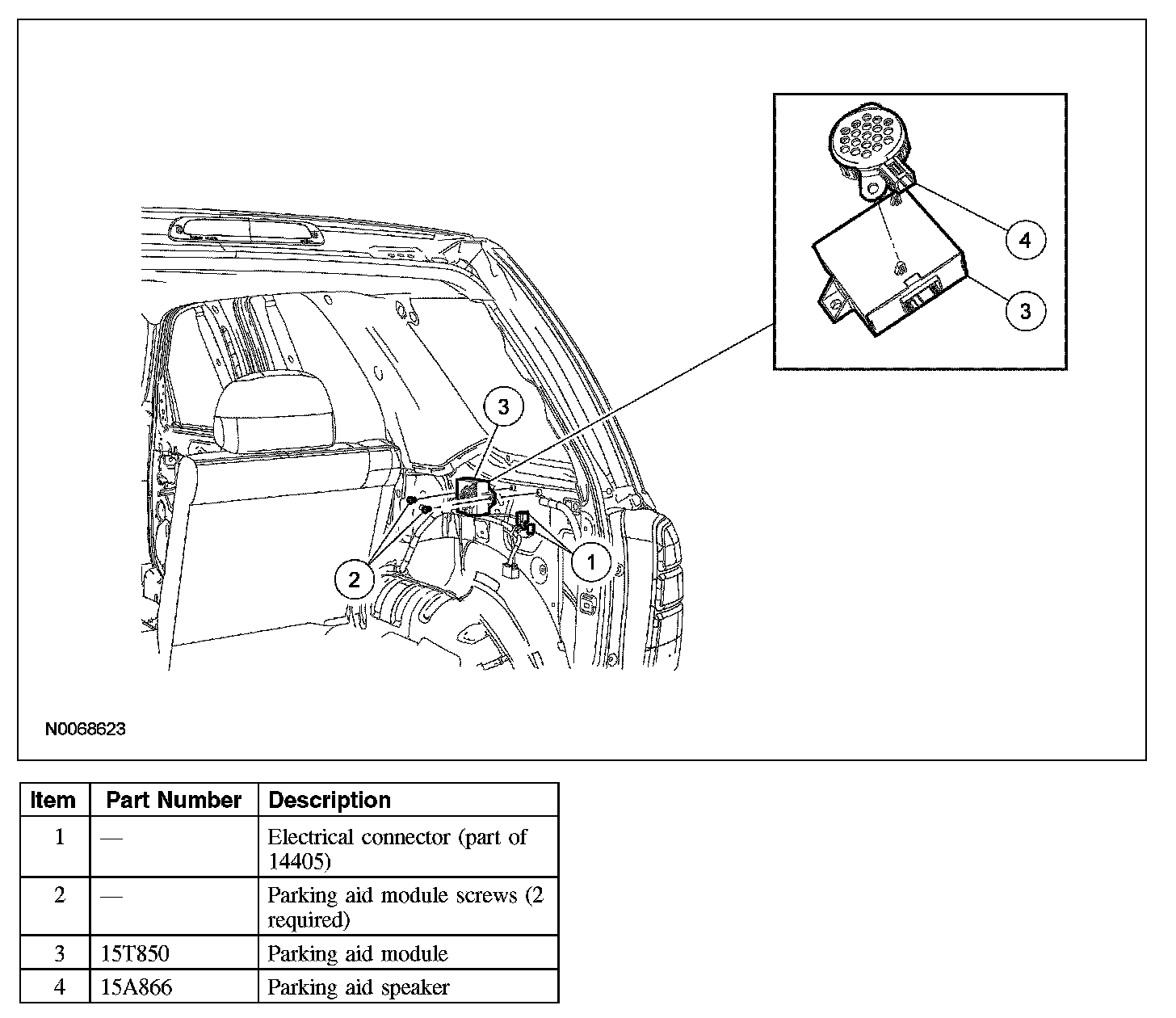 4

3

3

2

1

N0068623

| Item | Part Number | Description |
|---|---|---|
| 1 | — | Electrical connector (part of 14405) |
| 2 | — | Parking aid module screws (2 required) |
| 3 | 15T850 | Parking aid module |
| 4 | 15A866 | Parking aid speaker |