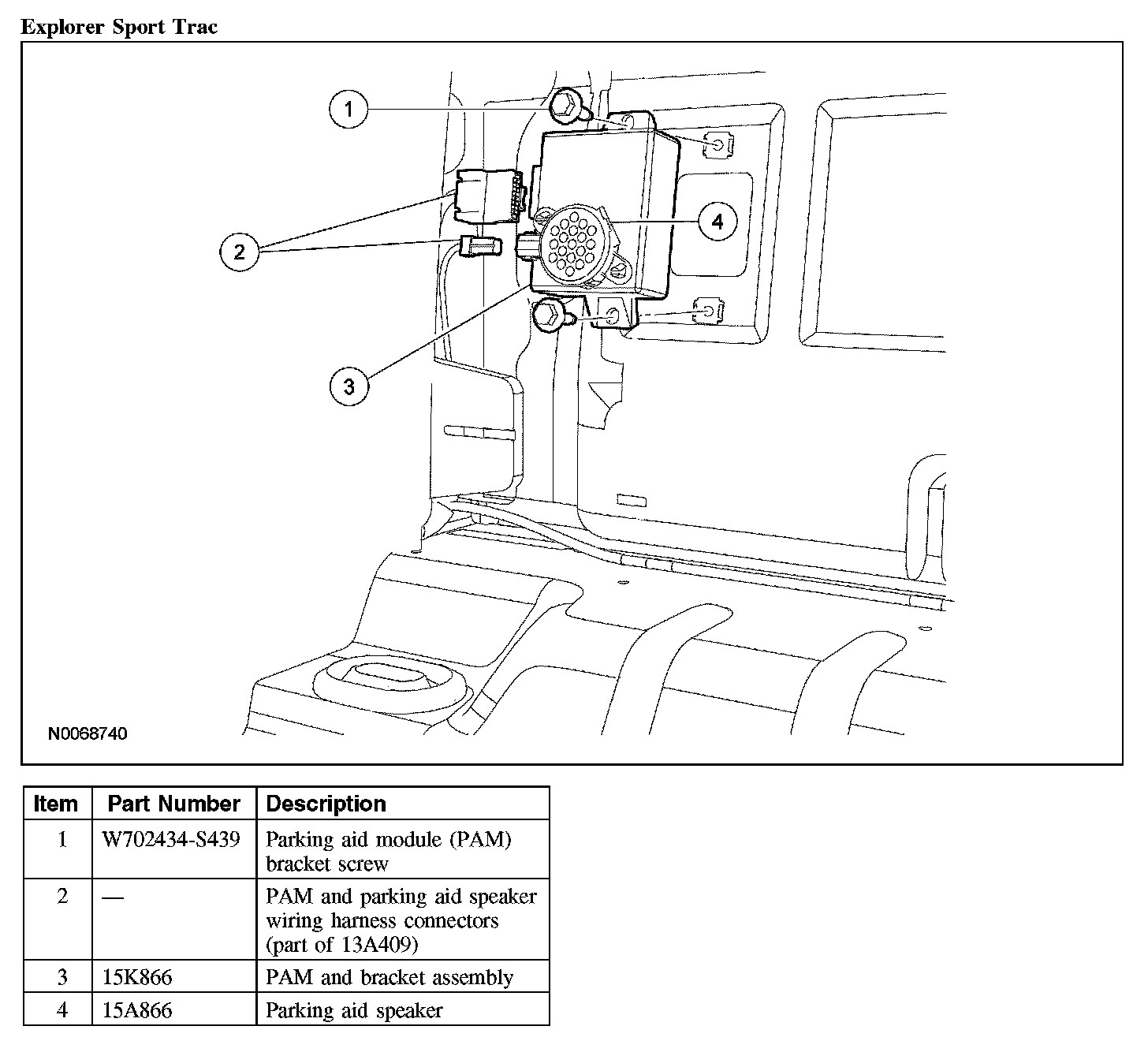 Explorer Sport Trac

1

2

4

3

N0068740

| Item | Part Number | Description |
|---|---|---|
| 1 | W702434-S439 | Parking aid module (PAM) bracket screw |
| 2 | — | PAM and parking aid speaker wiring harness connectors (part of 13A409) |
| 3 | 15K866 | PAM and bracket assembly |
| 4 | 15A866 | Parking aid speaker |