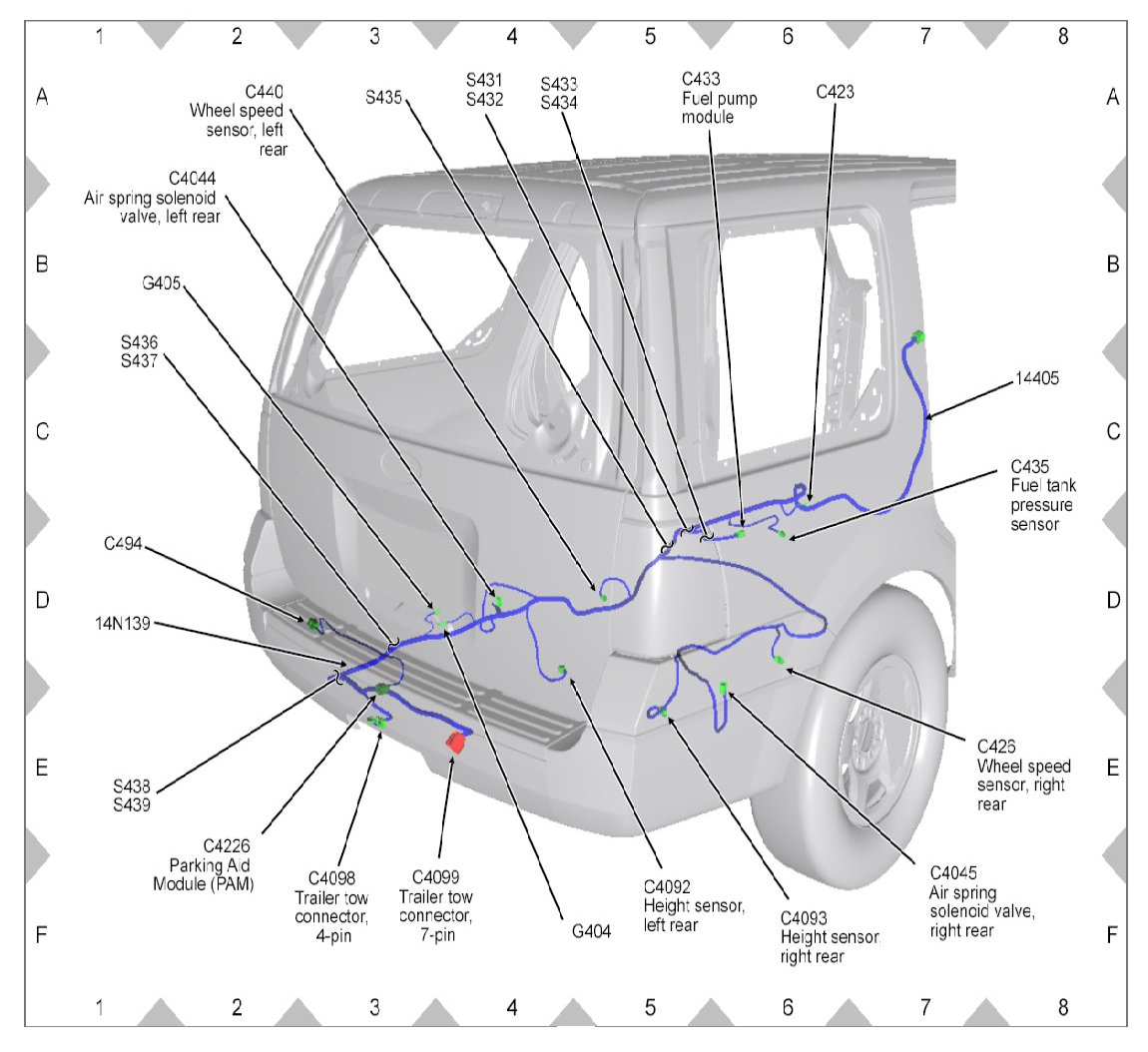 1 2 3 4 5 6 7 8

A B C D E F

C440
Wheel speed sensor, left rear

S435

S431
S432

S433
S434

C433
Fuel pump module

C423

C4044
Air spring solenoid valve, left rear

G405

S436
S437

14405

C435
Fuel tank pressure sensor

C494

14N139

S438
S439

C4226
Parking Aid Module (PAM)

C4098
Trailer tow connector, 4-pin

C4099
Trailer tow connector, 7-pin

G404

C4092
Height sensor, left rear

C4093
Height sensor right rear

C4045
Air spring solenoid valve, right rear

C426
Wheel speed sensor, right rear

A B C D E F

1 2 3 4 5 6 7 8