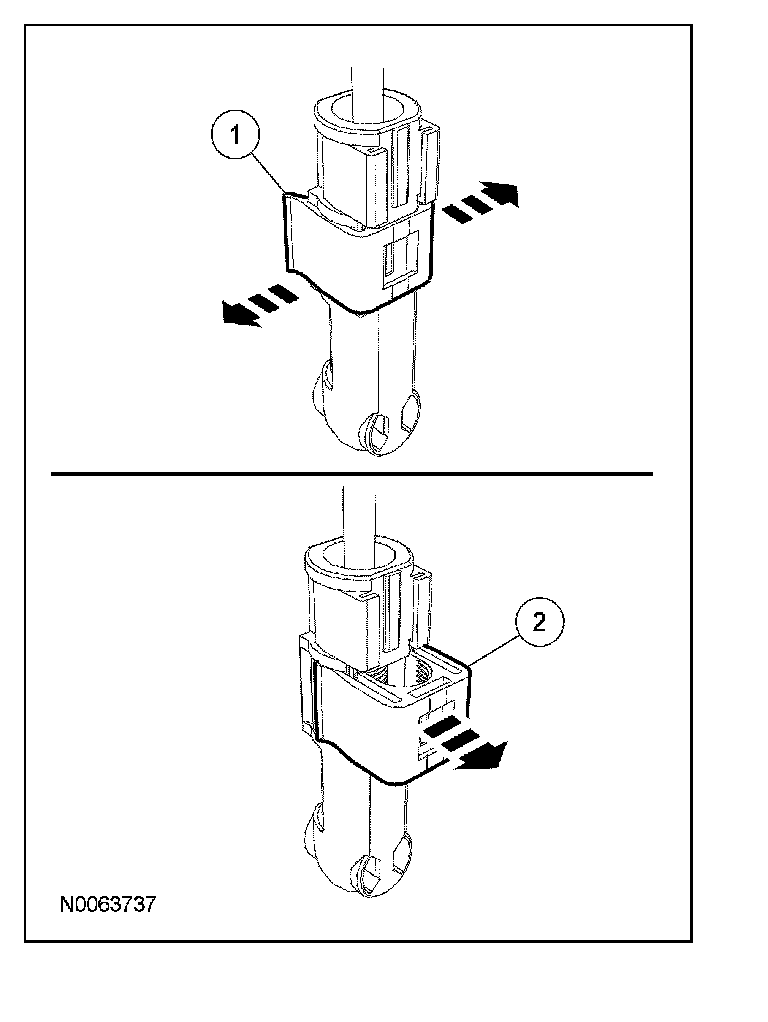 1

2

N0063737