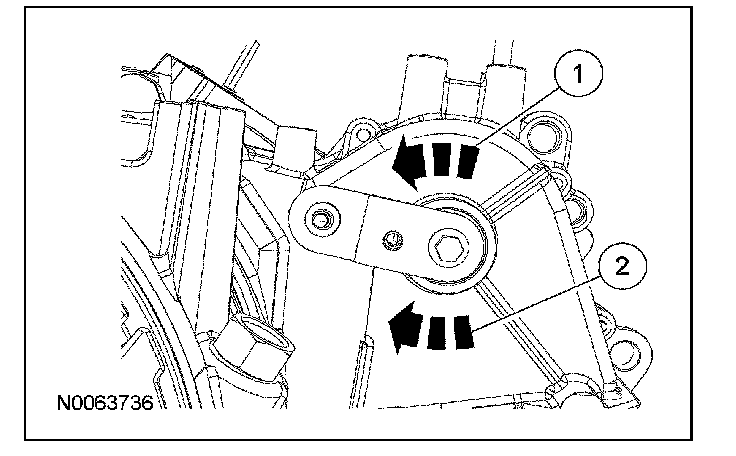 1
2
N0063736