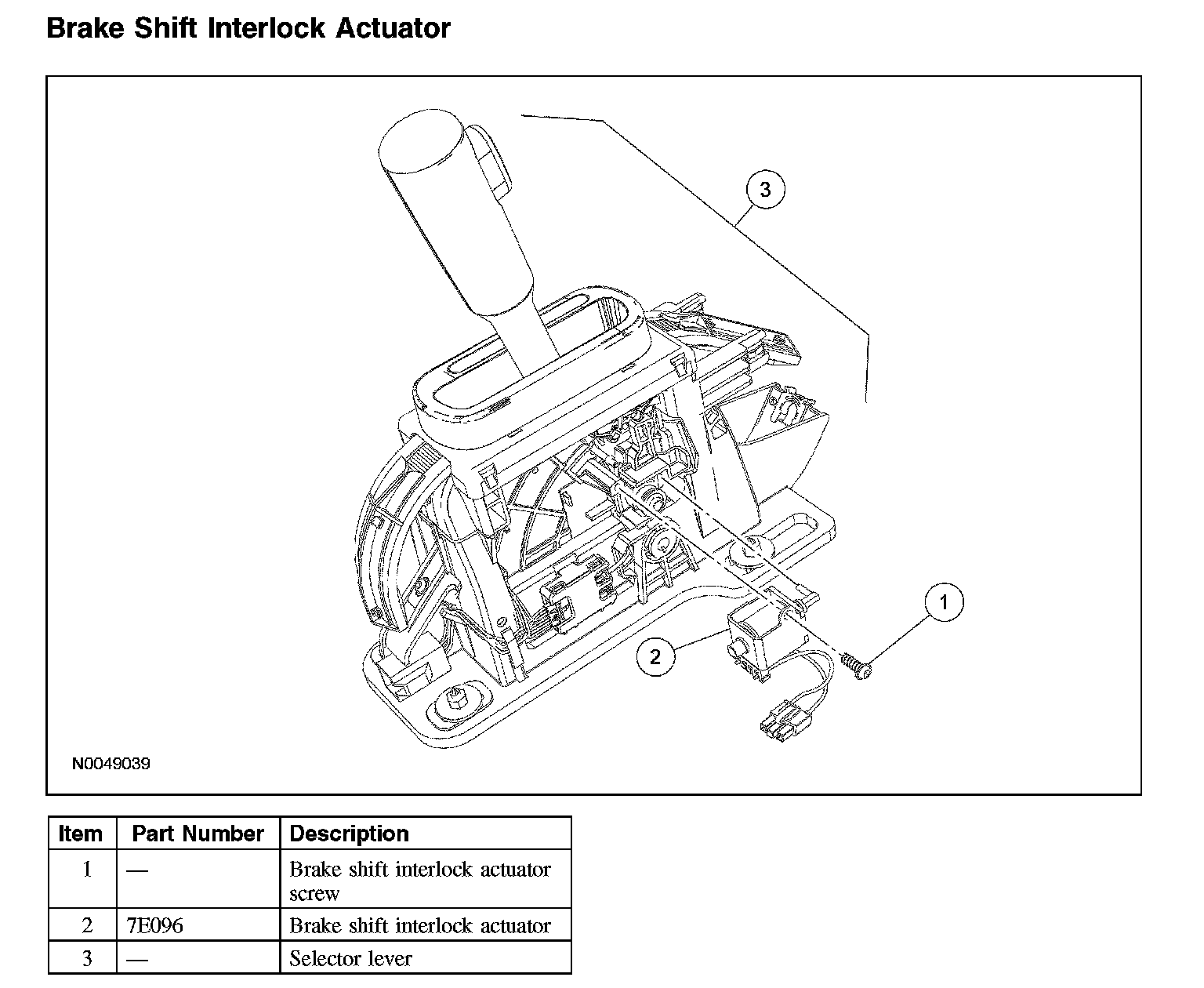 Brake Shift Interlock Actuator

3

1

2

N0049039

| Item | Part Number | Description |
|---|---|---|
| 1 | — | Brake shift interlock actuator screw |
| 2 | 7E096 | Brake shift interlock actuator |
| 3 | — | Selector lever |