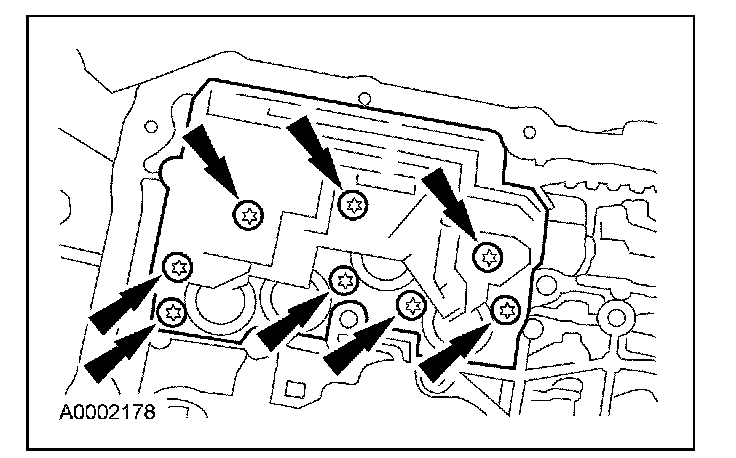 A0002178