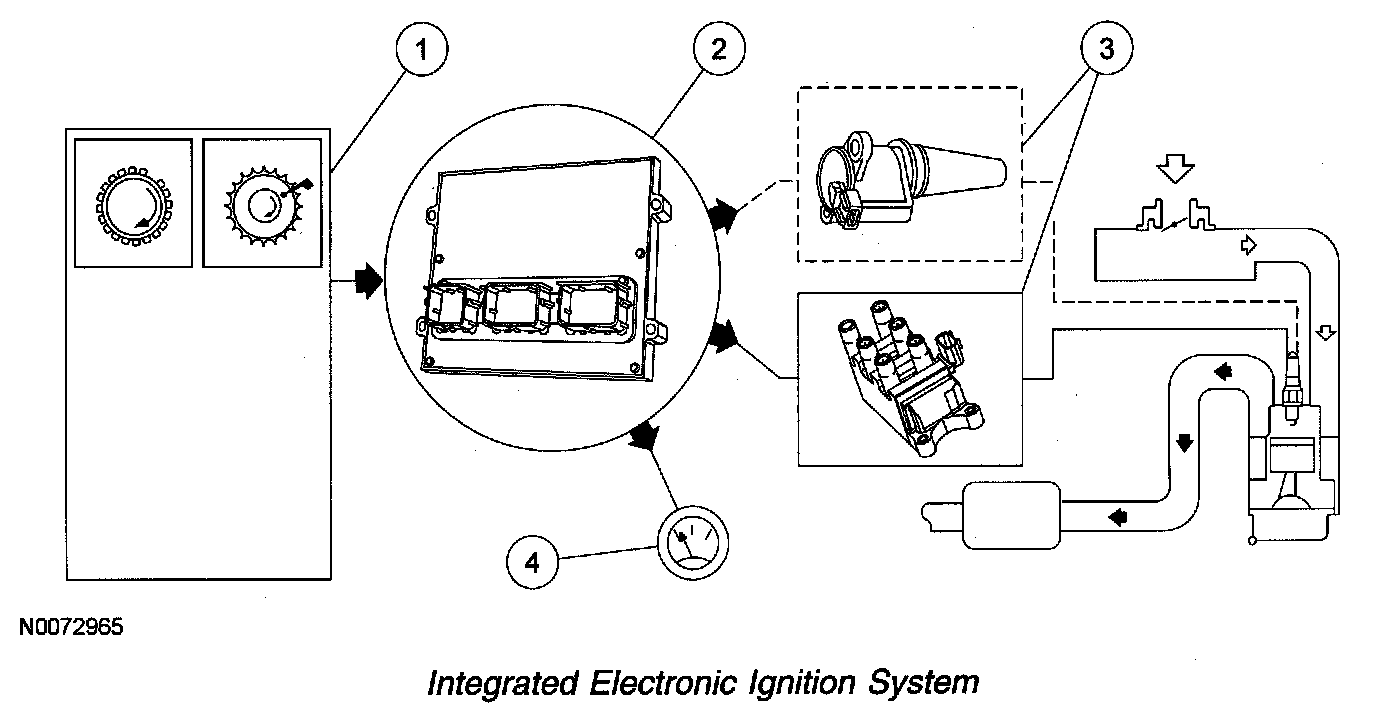 1
2
3
4
N0072965

Integrated Electronic Ignition System