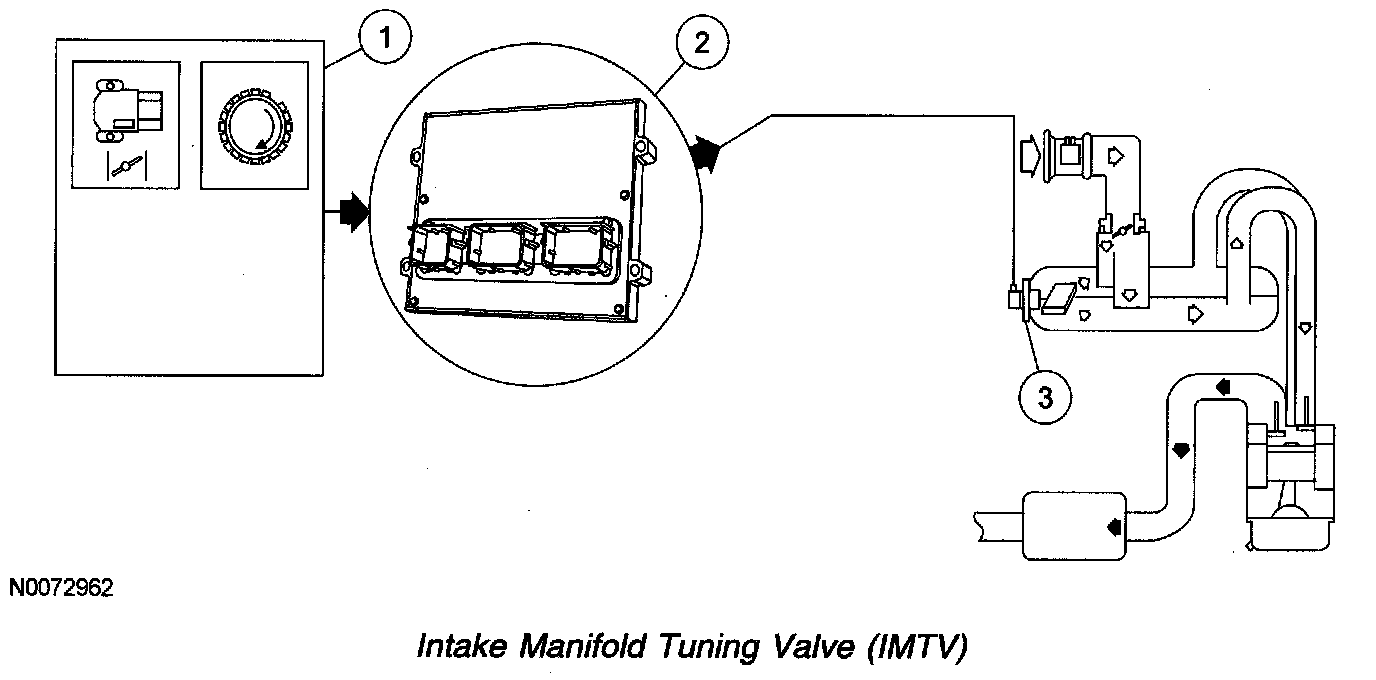 1

2

3

N0072962

Intake Manifold Tuning Valve (IMTV)