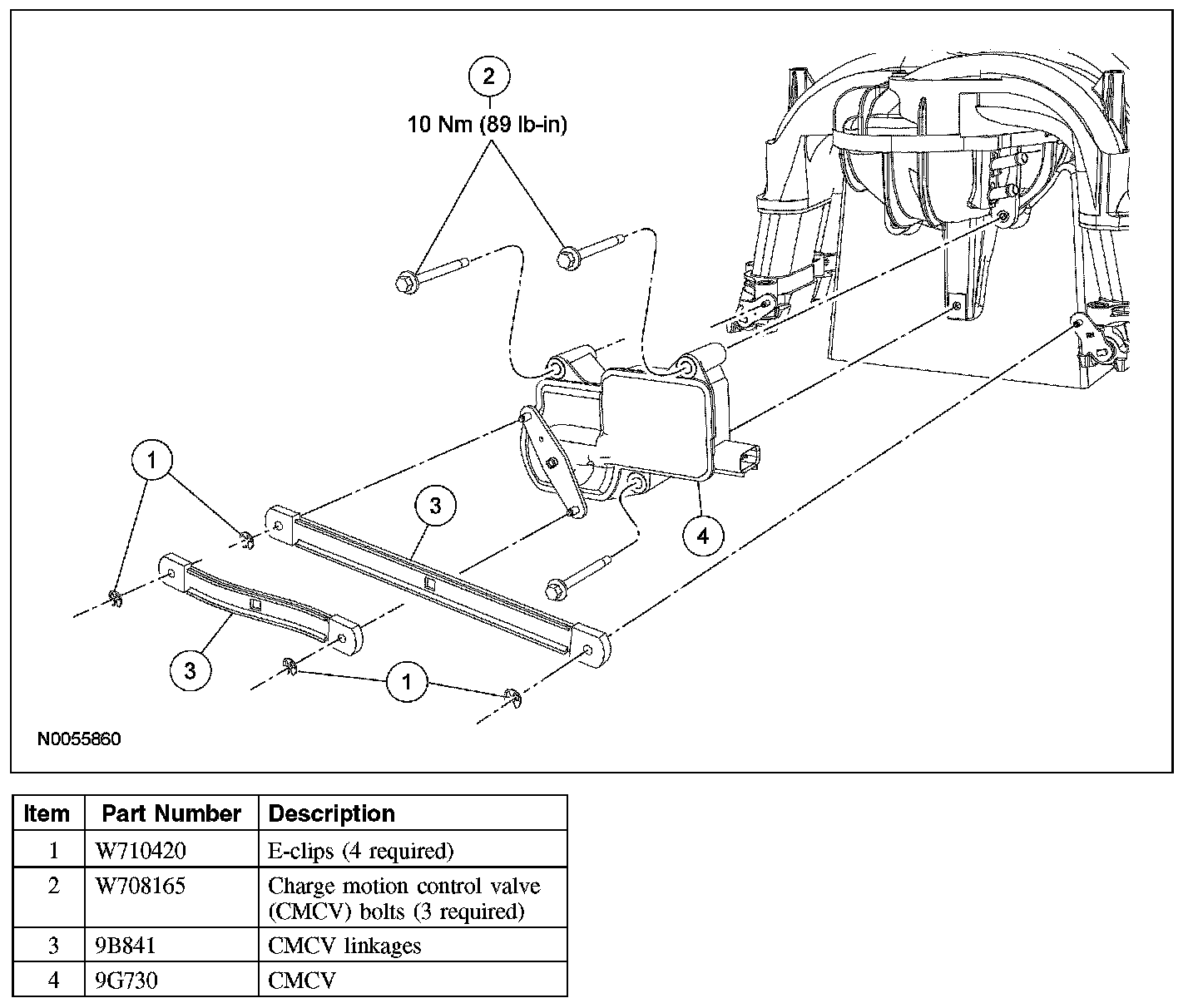 2
10 Nm (89 lb-in)

1

3

4

3

1

N0055860

| Item | Part Number | Description |
|---|---|---|
| 1 | W710420 | E-clips (4 required) |
| 2 | W708165 | Charge motion control valve (CMCV) bolts (3 required) |
| 3 | 9B841 | CMCV linkages |
| 4 | 9G730 | CMCV |