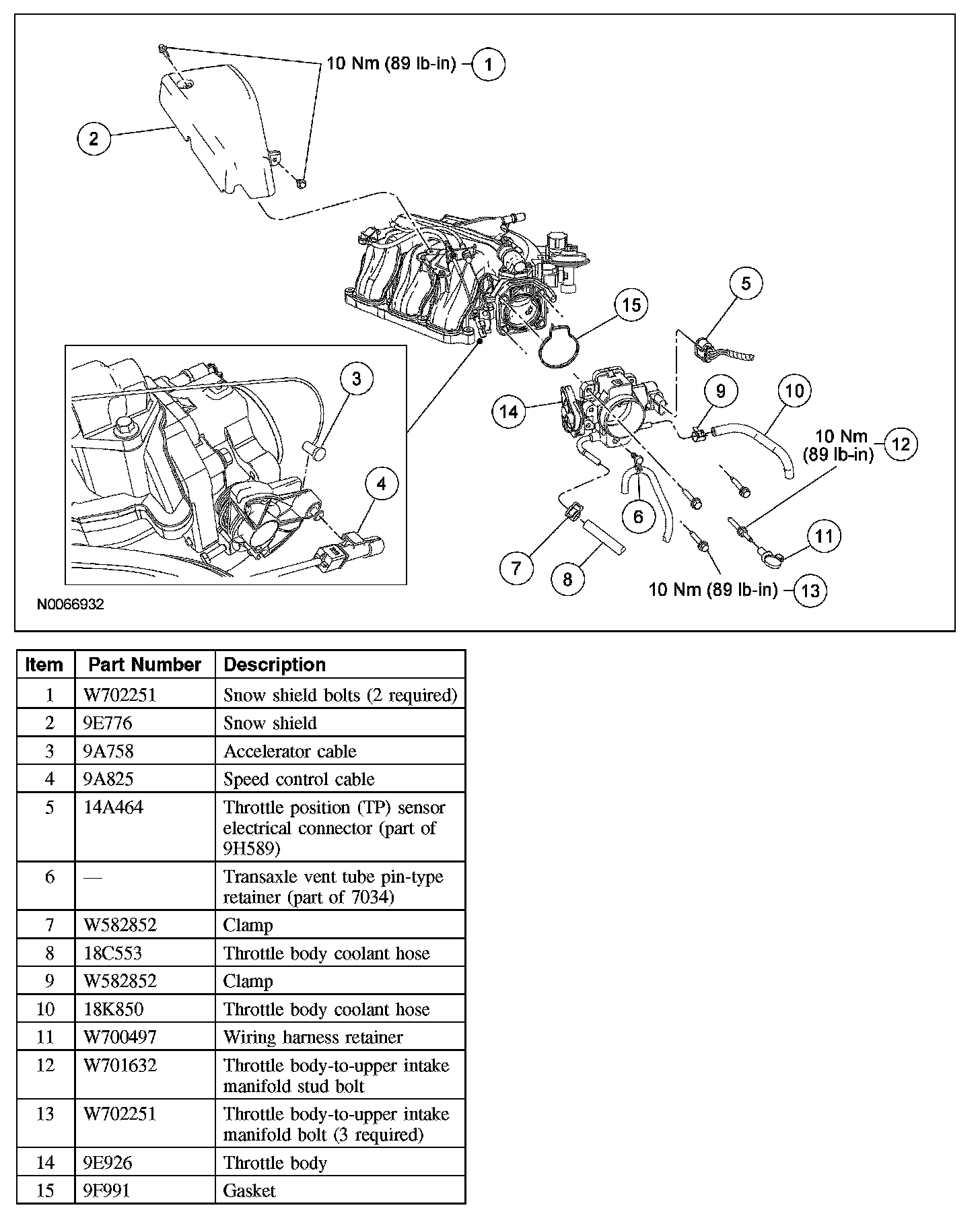 10 Nm (89 lb-in) 1

2

5

15

3

9

10

14

10 Nm (89 lb-in) 12

4

6

11

7

8

10 Nm (89 lb-in) 13

N0066932

| Item | Part Number | Description |
|---|---|---|
| 1 | W702251 | Snow shield bolts (2 required) |
| 2 | 9E776 | Snow shield |
| 3 | 9A758 | Accelerator cable |
| 4 | 9A825 | Speed control cable |
| 5 | 14A464 | Throttle position (TP) sensor electrical connector (part of 9H589) |
| 6 | — | Transaxle vent tube pin-type retainer (part of 7034) |
| 7 | W582852 | Clamp |
| 8 | 18C553 | Throttle body coolant hose |
| 9 | W582852 | Clamp |
| 10 | 18K850 | Throttle body coolant hose |
| 11 | W700497 | Wiring harness retainer |
| 12 | W701632 | Throttle body-to-upper intake manifold stud bolt |
| 13 | W702251 | Throttle body-to-upper intake manifold bolt (3 required) |
| 14 | 9E926 | Throttle body |
| 15 | 9F991 | Gasket |