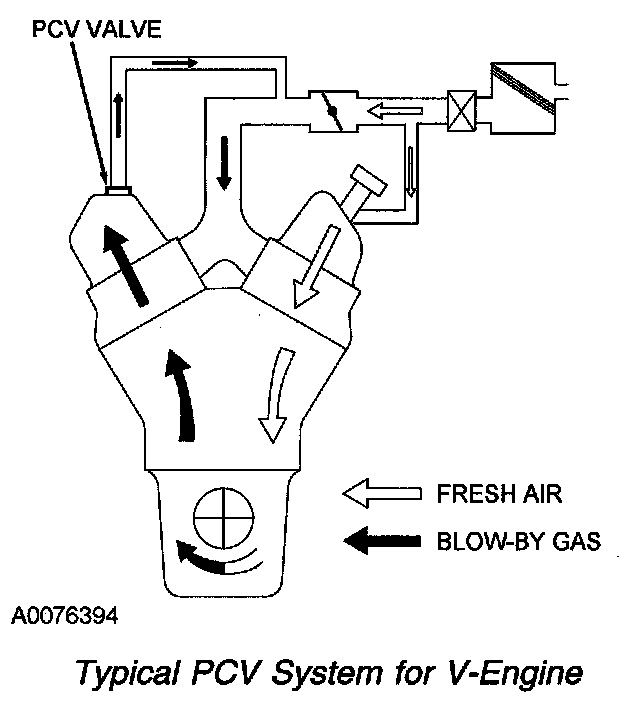 PCV VALVE

FRESH AIR

BLOW-BY GAS

A0076394

Typical PCV System for V-Engine