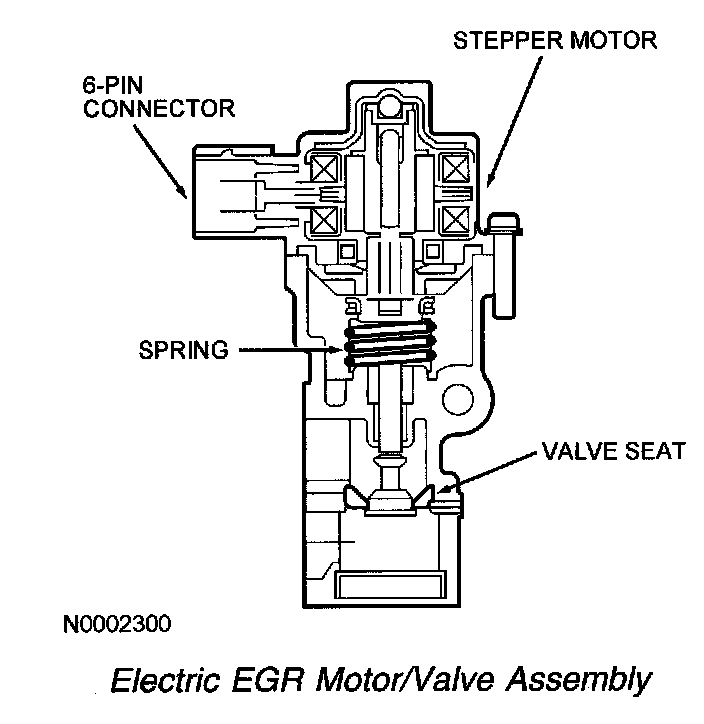 STEPPER MOTOR

6-PIN CONNECTOR

SPRING

VALVE SEAT

N0002300

Electric EGR Motor/Valve Assembly