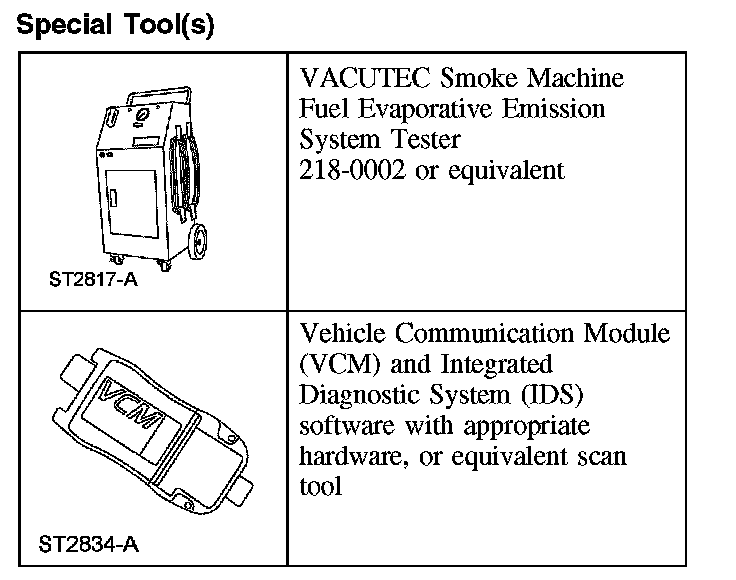 Special Tool(s)

| | |
|---|---|
| ST2817-A | VACUTEC Smoke Machine Fuel Evaporative Emission System Tester 218-0002 or equivalent |
| VCM ST2834-A | Vehicle Communication Module (VCM) and Integrated Diagnostic System (IDS) software with appropriate hardware, or equivalent scan tool |