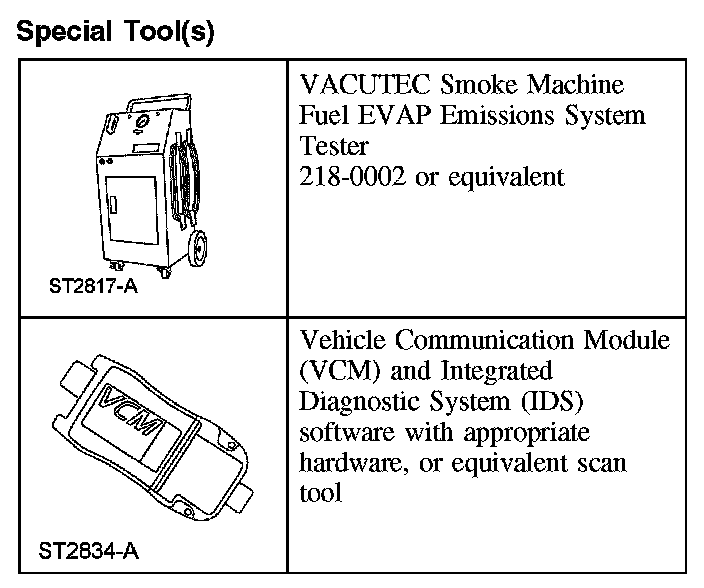 Special Tool(s)

| | |
|---|---|
| ST2817-A | VACUTEC Smoke Machine Fuel EVAP Emissions System Tester 218-0002 or equivalent |
| VCM ST2834-A | Vehicle Communication Module (VCM) and Integrated Diagnostic System (IDS) software with appropriate hardware, or equivalent scan tool |