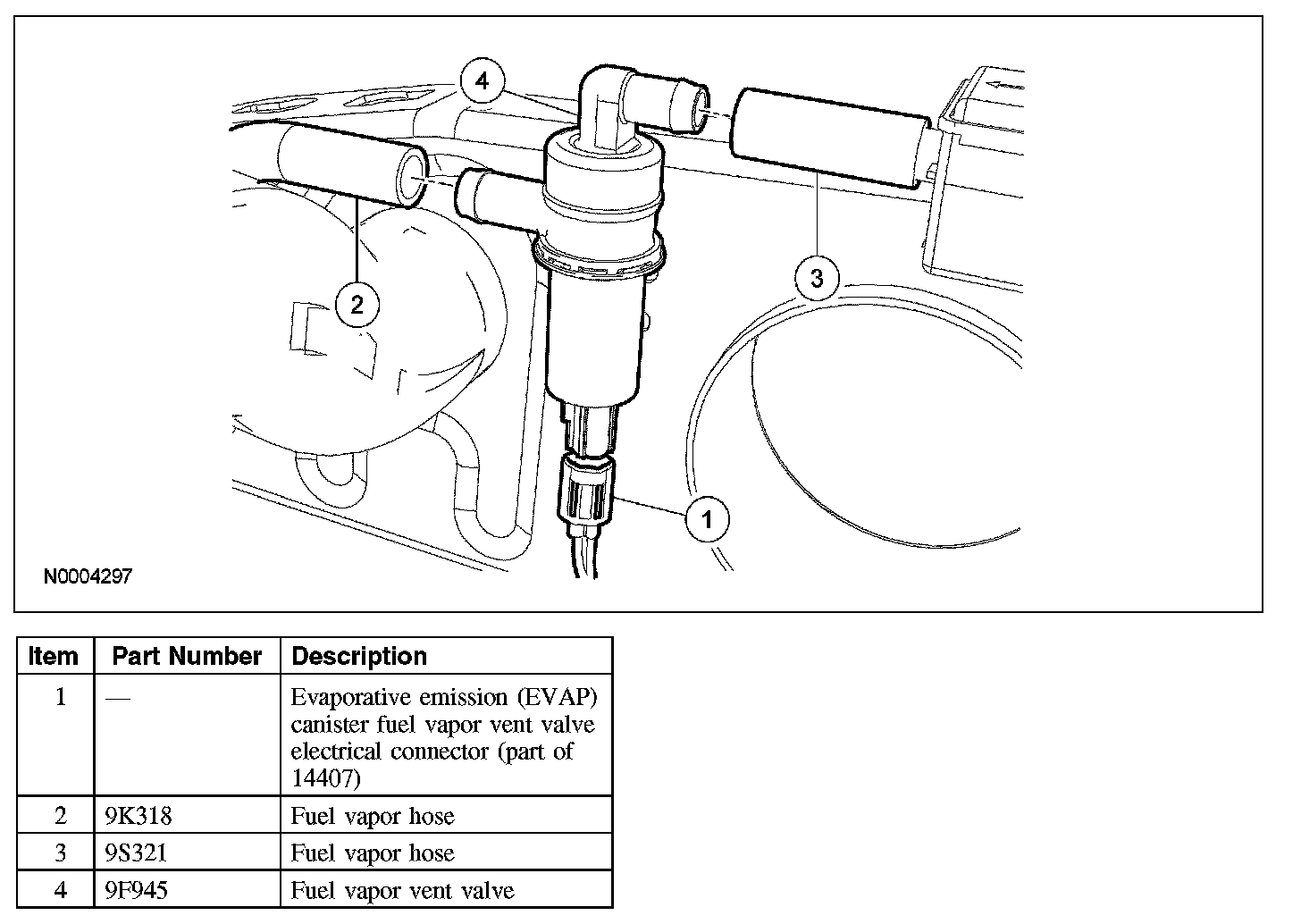 4

2

3

1

N0004297

| Item | Part Number | Description |
|---|---|---|
| 1 | — | Evaporative emission (EVAP) canister fuel vapor vent valve electrical connector (part of 14407) |
| 2 | 9K318 | Fuel vapor hose |
| 3 | 9S321 | Fuel vapor hose |
| 4 | 9F945 | Fuel vapor vent valve |