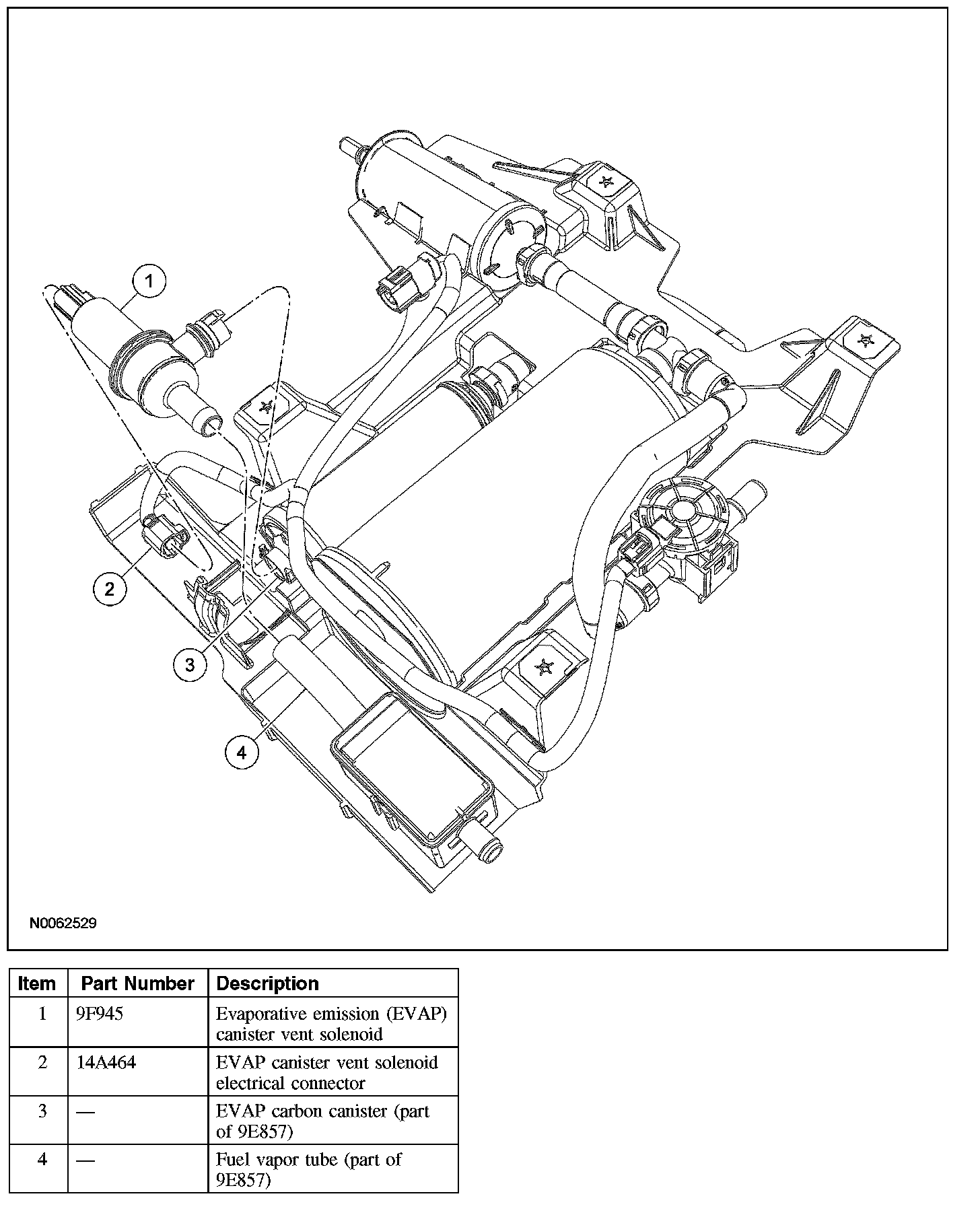 1

2

3

4

N0062529

| Item | Part Number | Description |
|---|---|---|
| 1 | 9F945 | Evaporative emission (EVAP) canister vent solenoid |
| 2 | 14A464 | EVAP canister vent solenoid electrical connector |
| 3 | — | EVAP carbon canister (part of 9E857) |
| 4 | — | Fuel vapor tube (part of 9E857) |