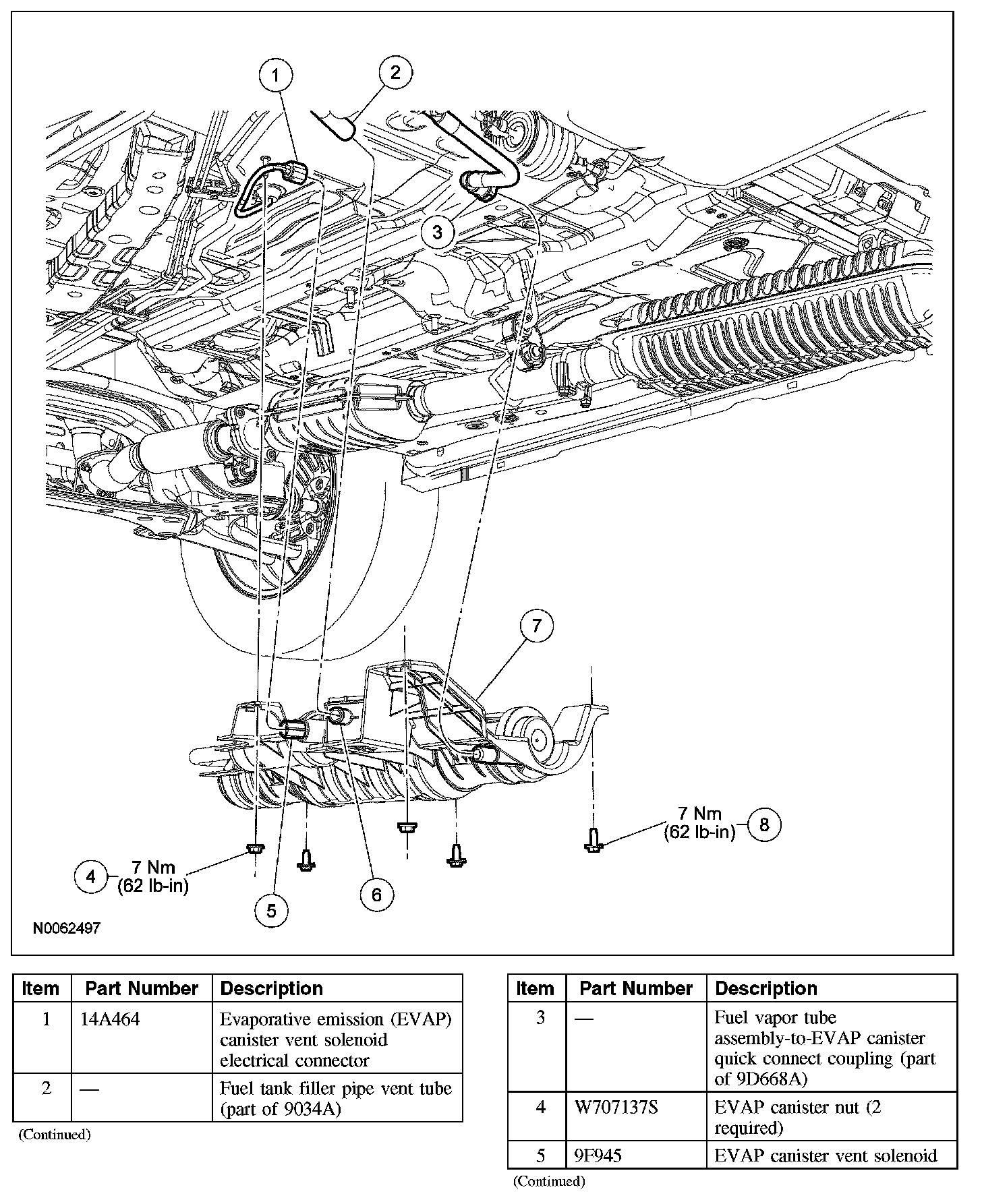 1
2
3
7
7 Nm
(62 lb-in)
8
4
7 Nm
(62 lb-in)
5
6
N0062497

| Item | Part Number | Description |
|---|---|---|
| 1 | 14A464 | Evaporative emission (EVAP) canister vent solenoid electrical connector |
| 2 | — | Fuel tank filler pipe vent tube (part of 9034A) |

(Continued)

| Item | Part Number | Description |
|---|---|---|
| 3 | — | Fuel vapor tube assembly-to-EVAP canister quick connect coupling (part of 9D668A) |
| 4 | W707137S | EVAP canister nut (2 required) |
| 5 | 9F945 | EVAP canister vent solenoid |

(Continued)