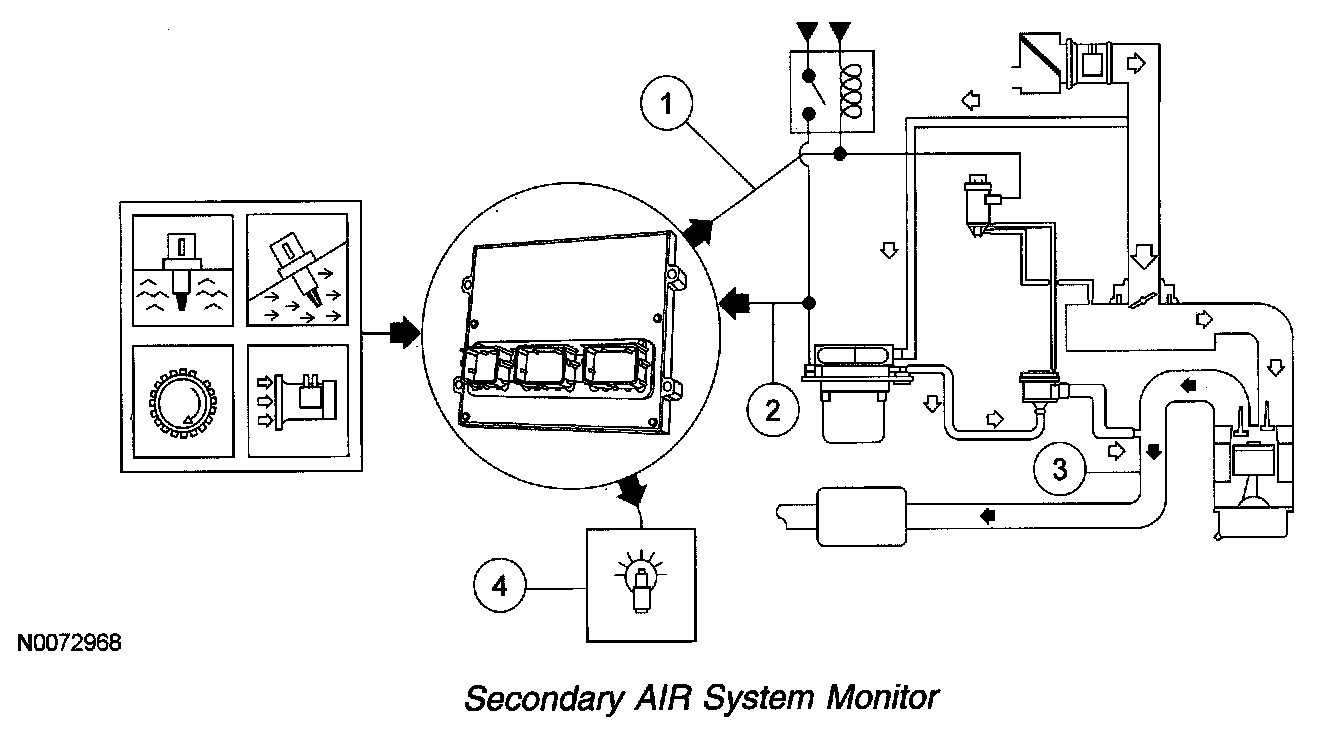 1

2

3

4

N0072968

Secondary AIR System Monitor