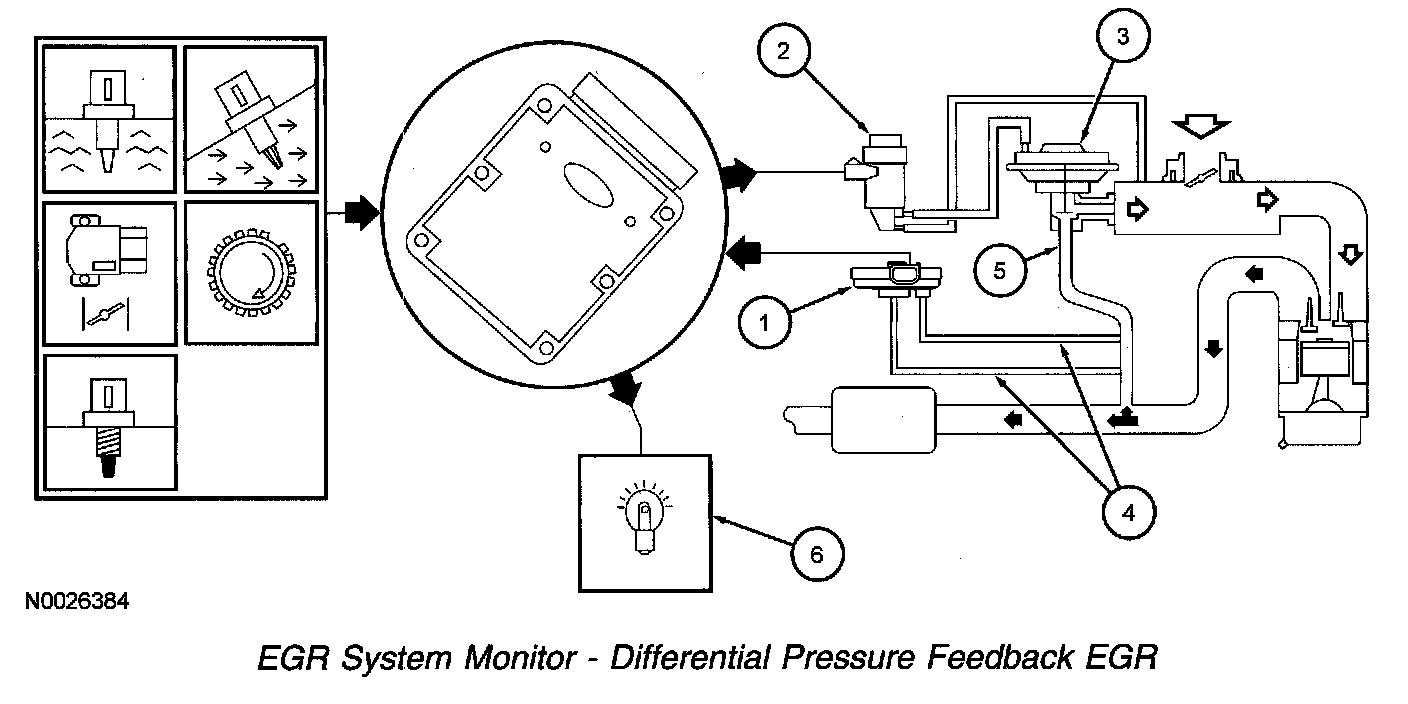 2

3

5

1

4

6

N0026384

EGR System Monitor - Differential Pressure Feedback EGR