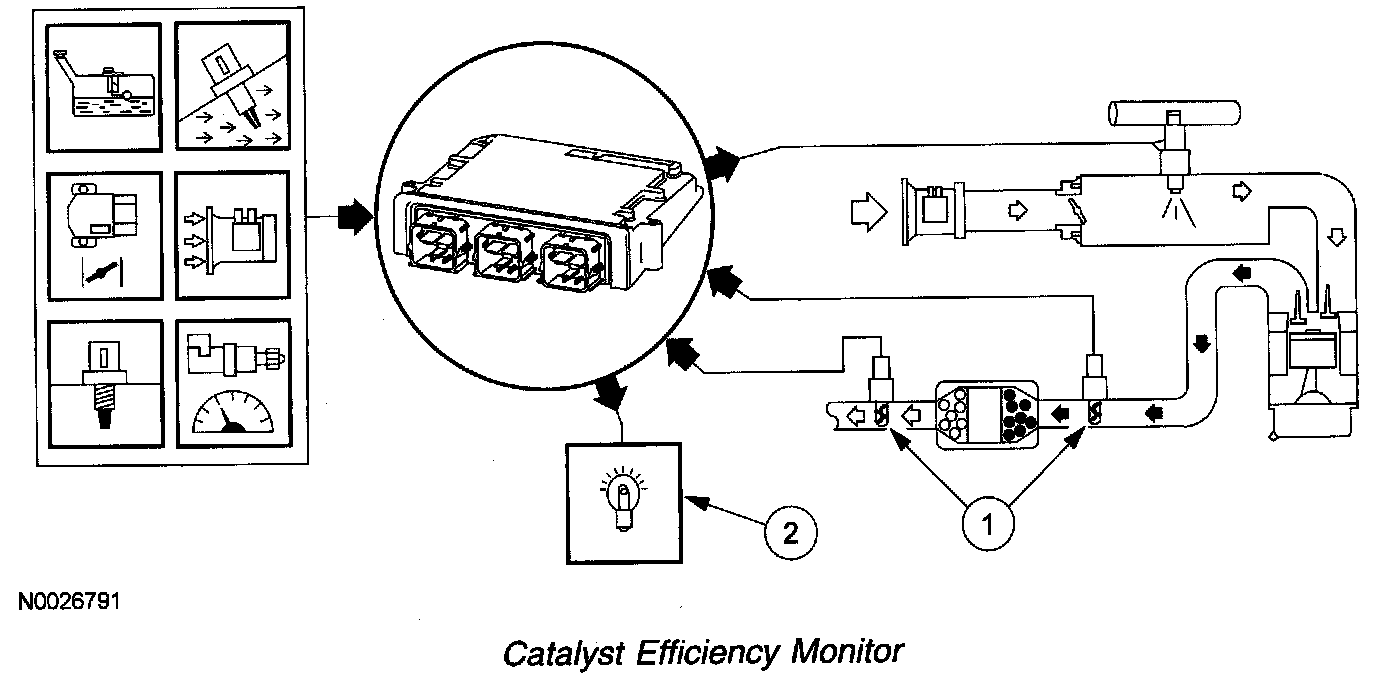 2

1

N0026791

Catalyst Efficiency Monitor