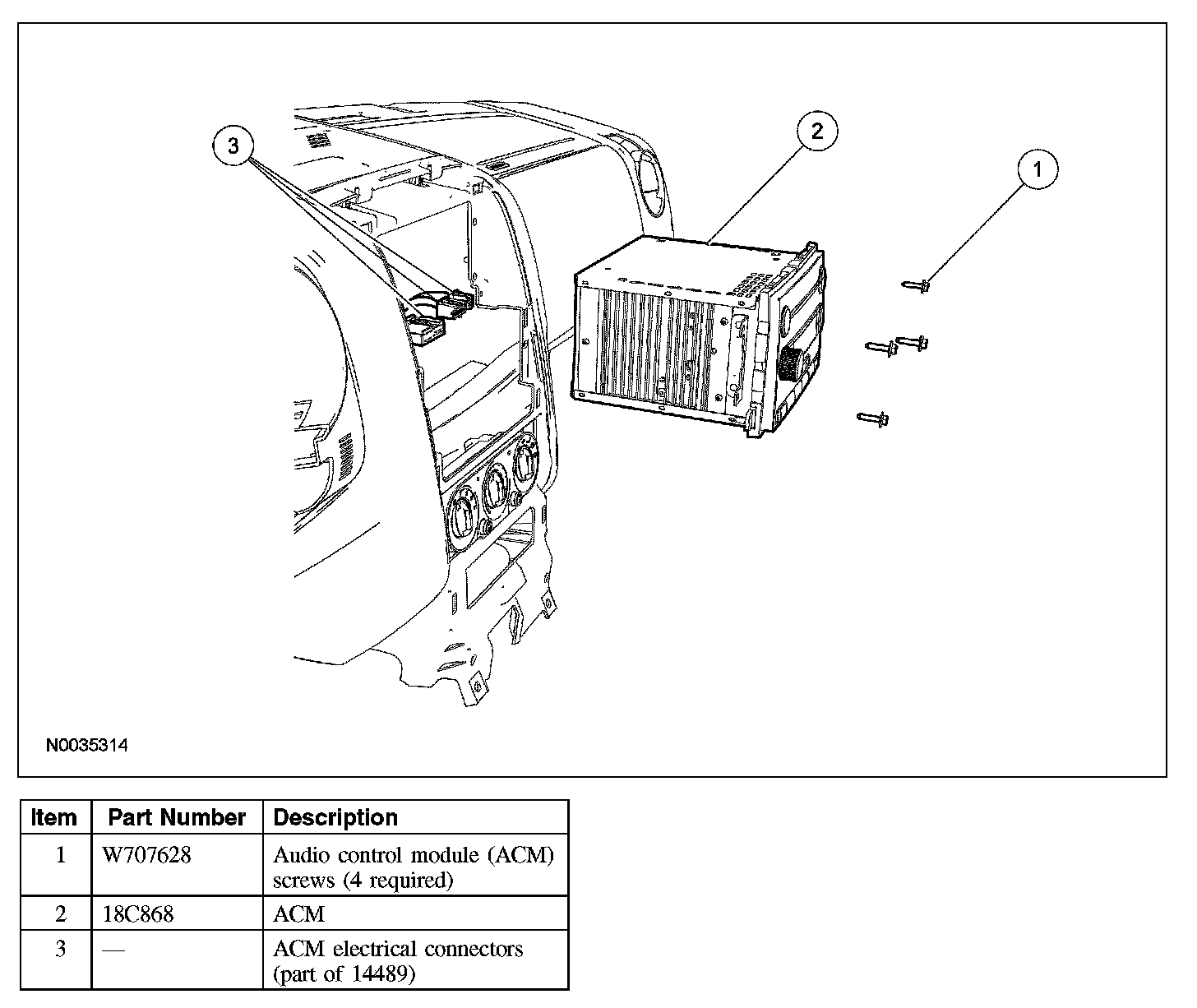 3
2
1

N0035314

| Item | Part Number | Description |
|---|---|---|
| 1 | W707628 | Audio control module (ACM) screws (4 required) |
| 2 | 18C868 | ACM |
| 3 | — | ACM electrical connectors (part of 14489) |