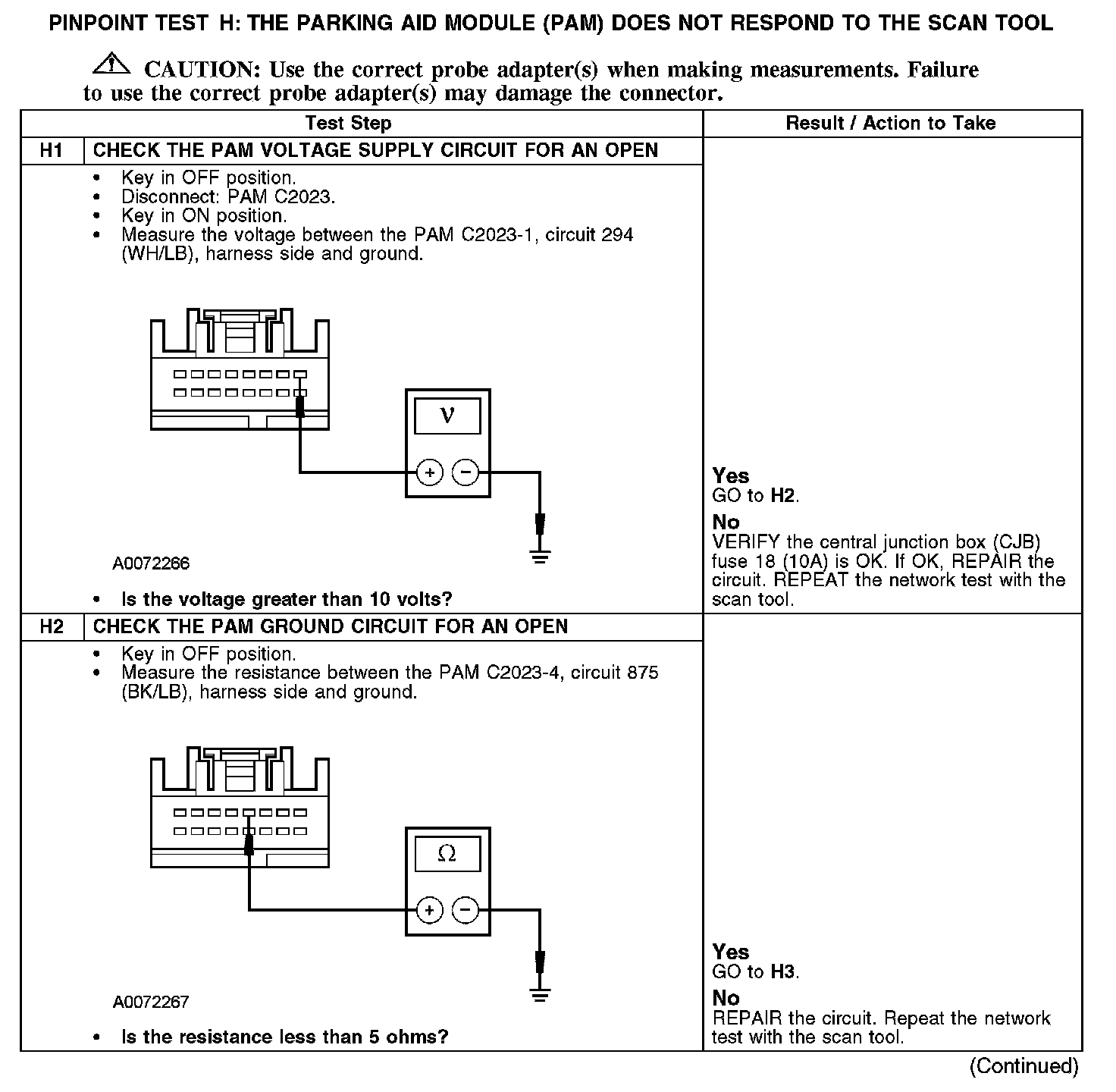 PINPOINT TEST H: THE PARKING AID MODULE (PAM) DOES NOT RESPOND TO THE SCAN TOOL

CAUTION: Use the correct probe adapter(s) when making measurements. Failure to use the correct probe adapter(s) may damage the connector.

| Test Step | | Result / Action to Take |
|---|---|---|
| H1 | CHECK THE PAM VOLTAGE SUPPLY CIRCUIT FOR AN OPEN | |
| | • Key in OFF position. • Disconnect: PAM C2023. • Key in ON position. • Measure the voltage between the PAM C2023-1, circuit 294 (WH/LB), harness side and ground. V + − A0072266 • Is the voltage greater than 10 volts? | Yes GO to H2. No VERIFY the central junction box (CJB) fuse 18 (10A) is OK. If OK, REPAIR the circuit. REPEAT the network test with the scan tool. |
| H2 | CHECK THE PAM GROUND CIRCUIT FOR AN OPEN | |
| | • Key in OFF position. • Measure the resistance between the PAM C2023-4, circuit 875 (BK/LB), harness side and ground. Ω + − A0072267 • Is the resistance less than 5 ohms? | Yes GO to H3. No REPAIR the circuit. Repeat the network test with the scan tool. |

(Continued)