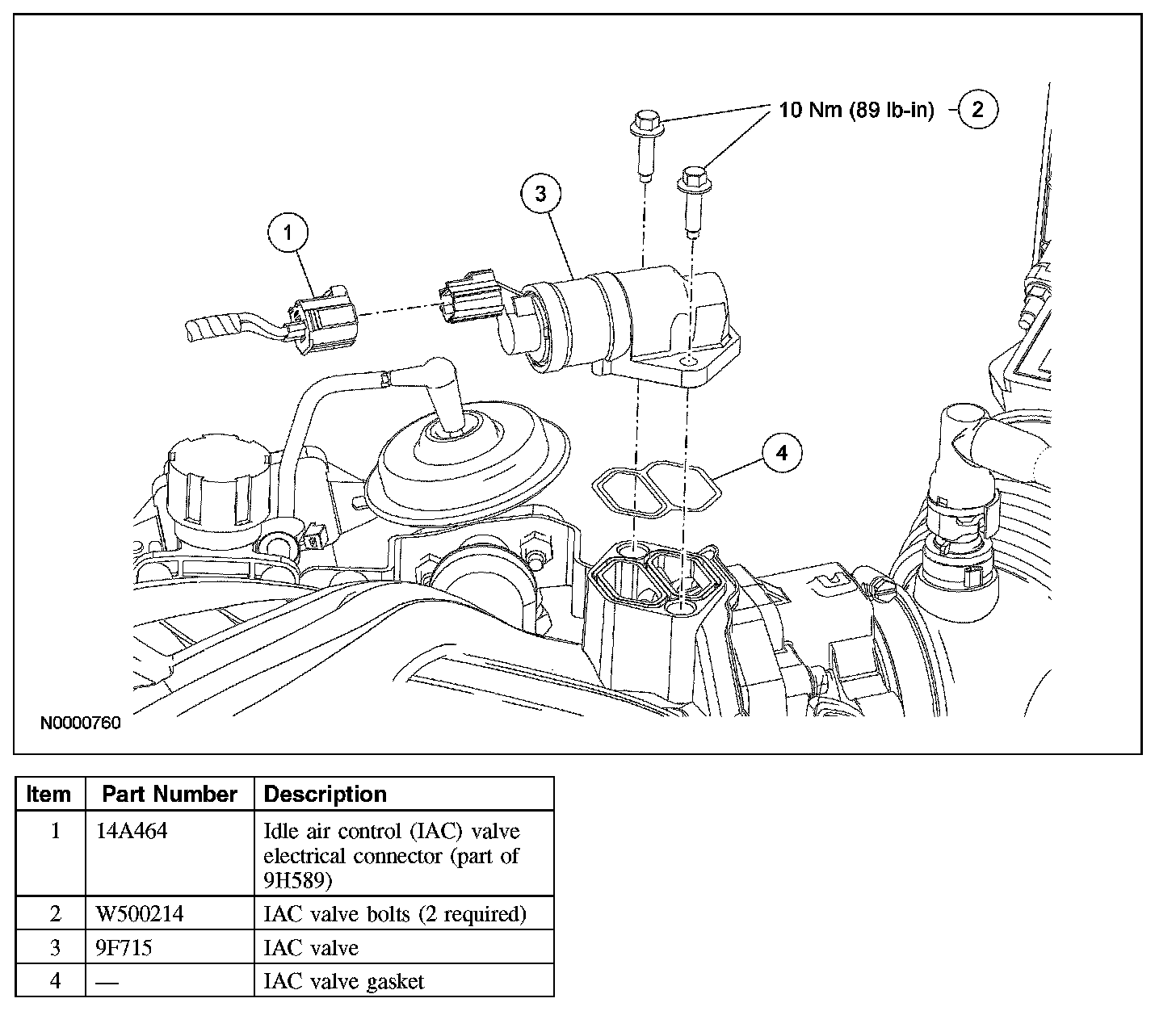 10 Nm (89 lb-in)

2

3

1

4

N0000760

| Item | Part Number | Description |
|---|---|---|
| 1 | 14A464 | Idle air control (IAC) valve electrical connector (part of 9H589) |
| 2 | W500214 | IAC valve bolts (2 required) |
| 3 | 9F715 | IAC valve |
| 4 | — | IAC valve gasket |