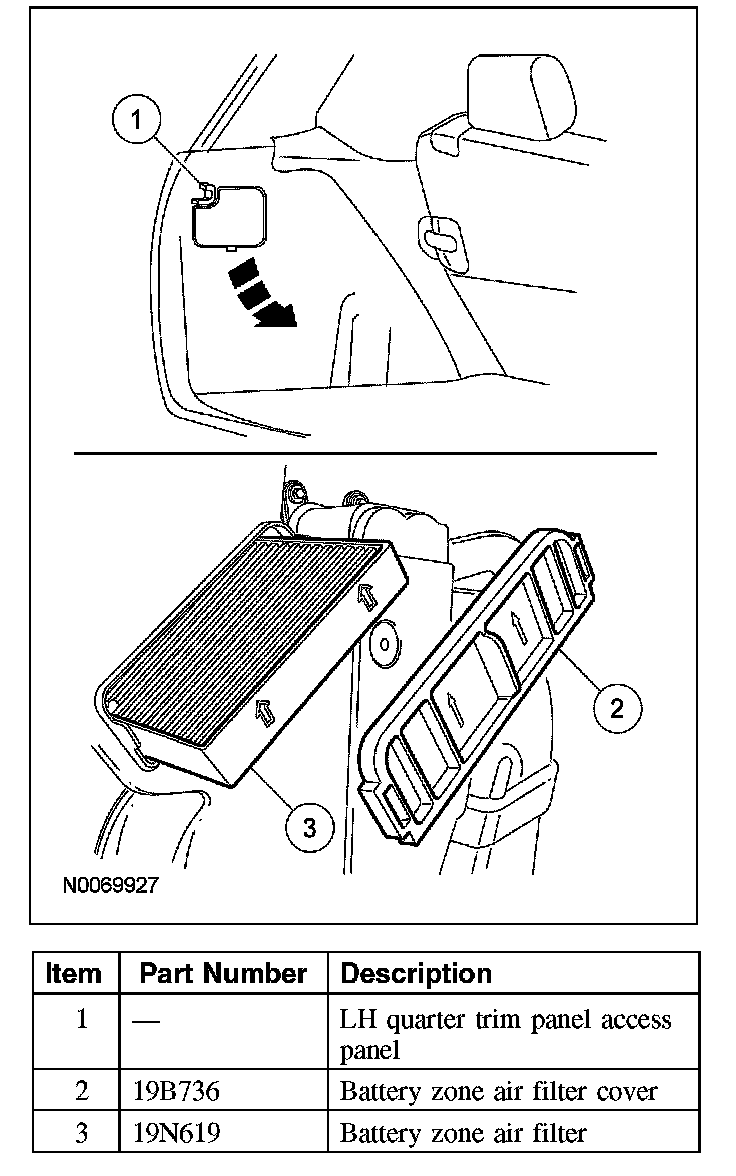 1

2

3

N0069927

| Item | Part Number | Description |
|---|---|---|
| 1 | — | LH quarter trim panel access panel |
| 2 | 19B736 | Battery zone air filter cover |
| 3 | 19N619 | Battery zone air filter |