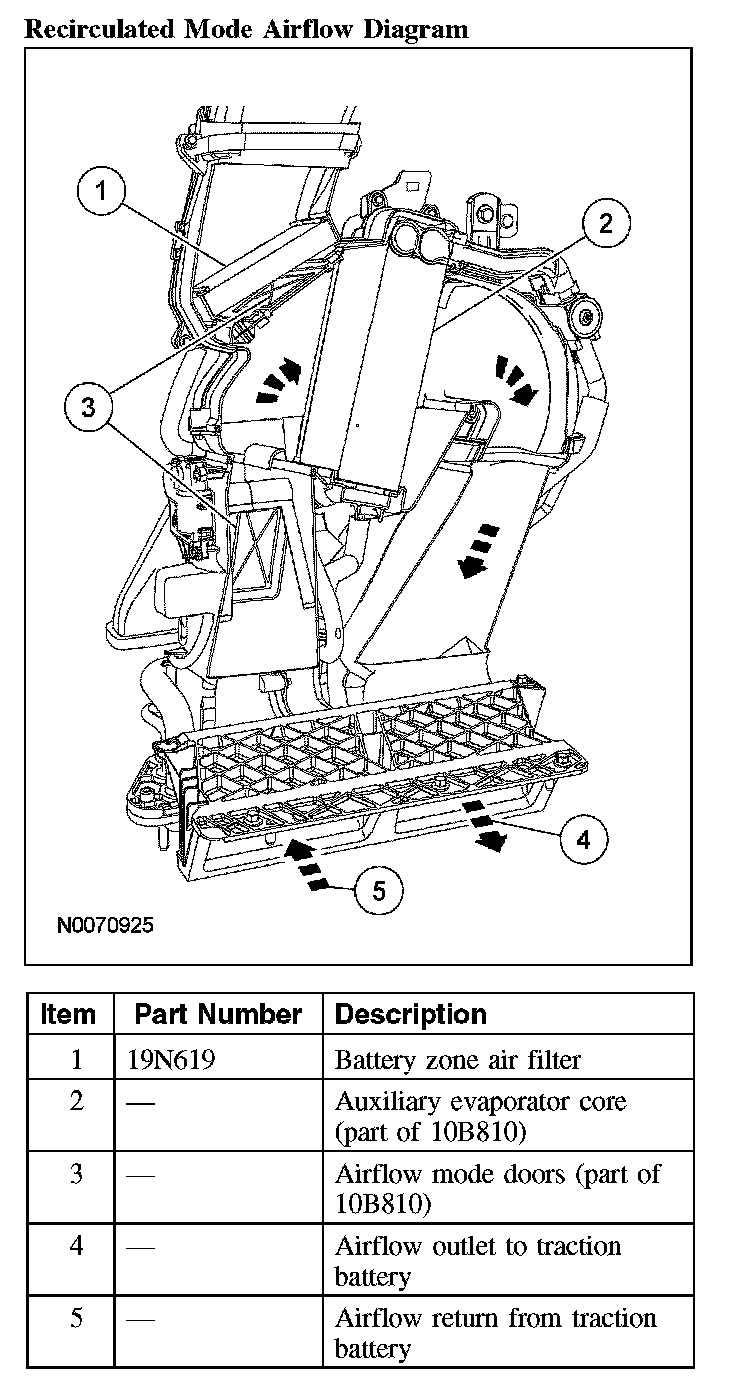 Recirculated Mode Airflow Diagram

1

2

3

4

5

N0070925

| Item | Part Number | Description |
|---|---|---|
| 1 | 19N619 | Battery zone air filter |
| 2 | — | Auxiliary evaporator core (part of 10B810) |
| 3 | — | Airflow mode doors (part of 10B810) |
| 4 | — | Airflow outlet to traction battery |
| 5 | — | Airflow return from traction battery |