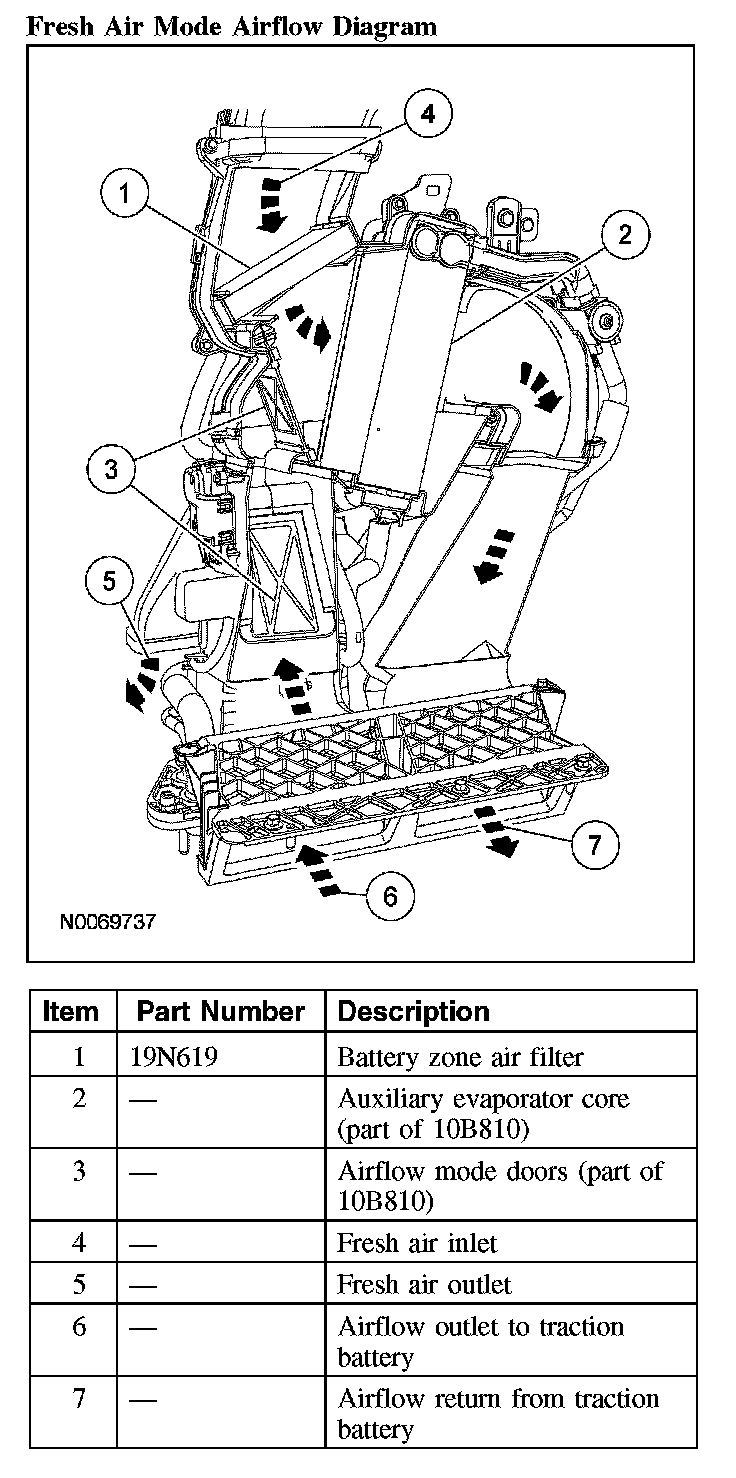 Fresh Air Mode Airflow Diagram

4
1
2
3
5
7
6

N0069737

| Item | Part Number | Description |
|---|---|---|
| 1 | 19N619 | Battery zone air filter |
| 2 | — | Auxiliary evaporator core (part of 10B810) |
| 3 | — | Airflow mode doors (part of 10B810) |
| 4 | — | Fresh air inlet |
| 5 | — | Fresh air outlet |
| 6 | — | Airflow outlet to traction battery |
| 7 | — | Airflow return from traction battery |