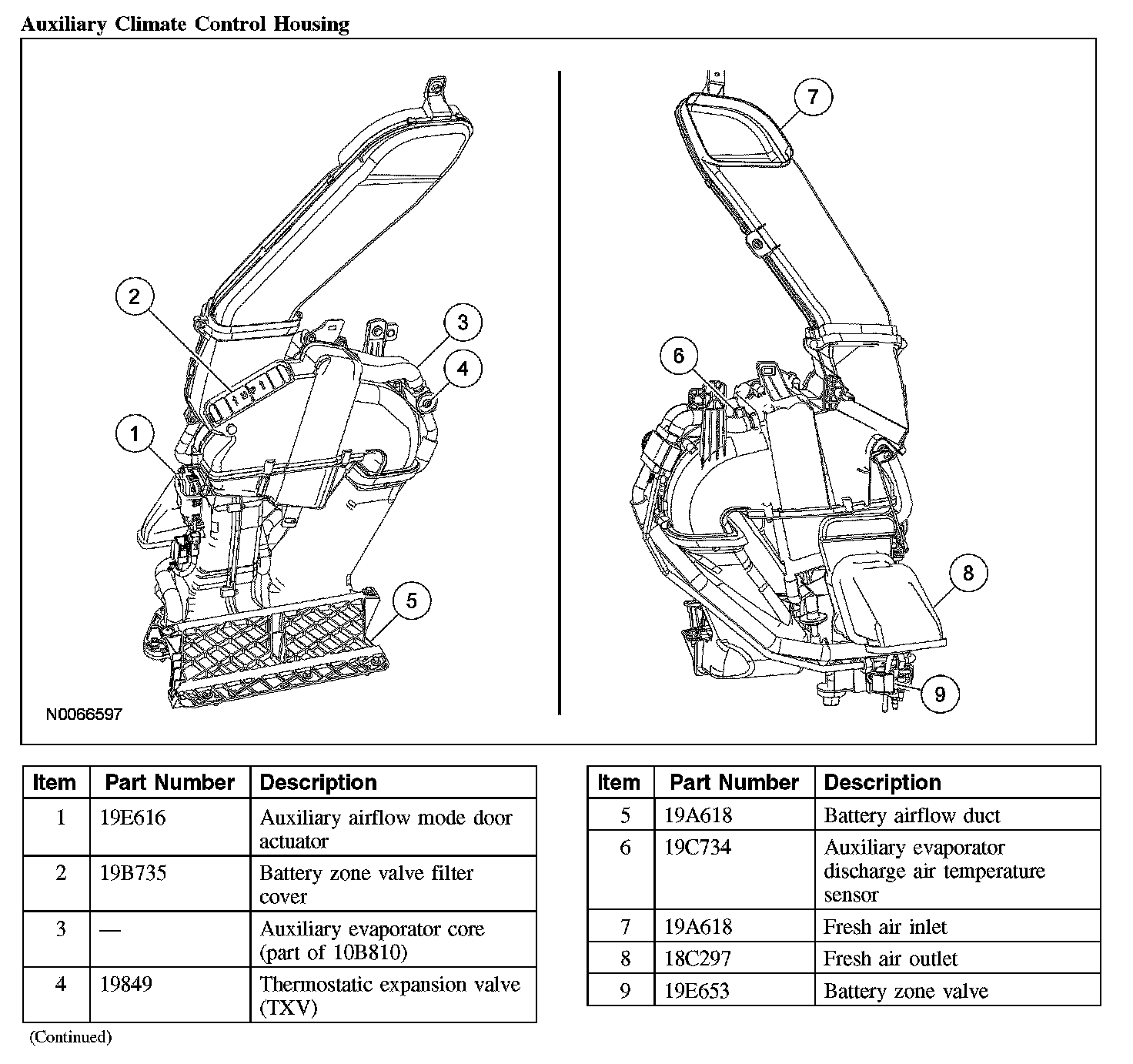 Auxiliary Climate Control Housing

2
3
4
1
5
N0066597
7
6
8
9

| Item | Part Number | Description |
|---|---|---|
| 1 | 19E616 | Auxiliary airflow mode door actuator |
| 2 | 19B735 | Battery zone valve filter cover |
| 3 | — | Auxiliary evaporator core (part of 10B810) |
| 4 | 19849 | Thermostatic expansion valve (TXV) |

(Continued)

| Item | Part Number | Description |
|---|---|---|
| 5 | 19A618 | Battery airflow duct |
| 6 | 19C734 | Auxiliary evaporator discharge air temperature sensor |
| 7 | 19A618 | Fresh air inlet |
| 8 | 18C297 | Fresh air outlet |
| 9 | 19E653 | Battery zone valve |