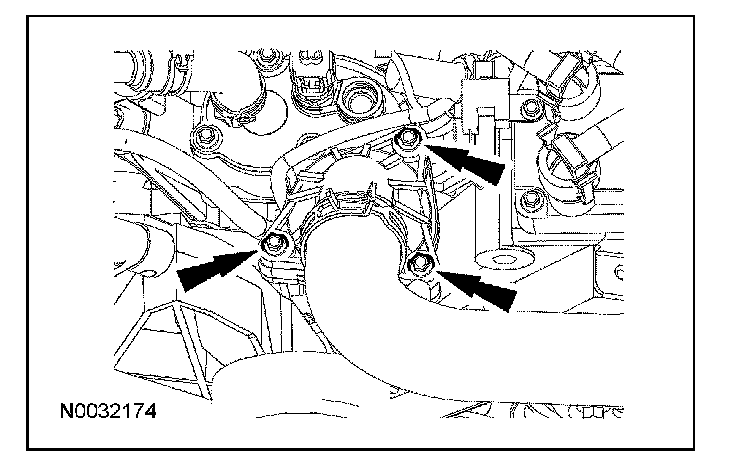 N0032174