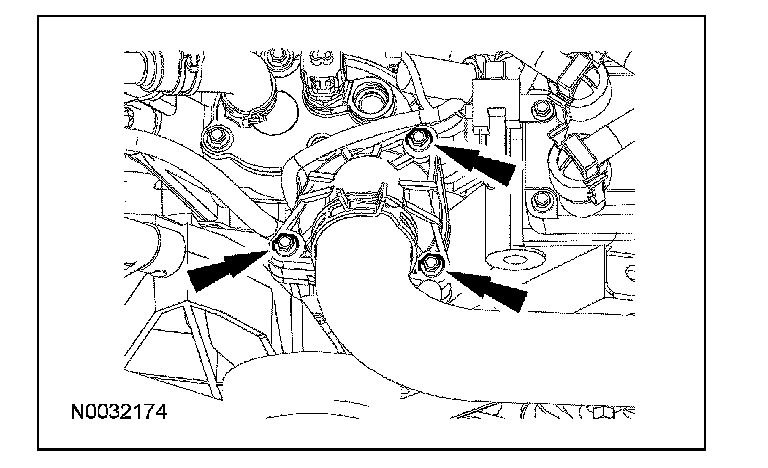 N0032174