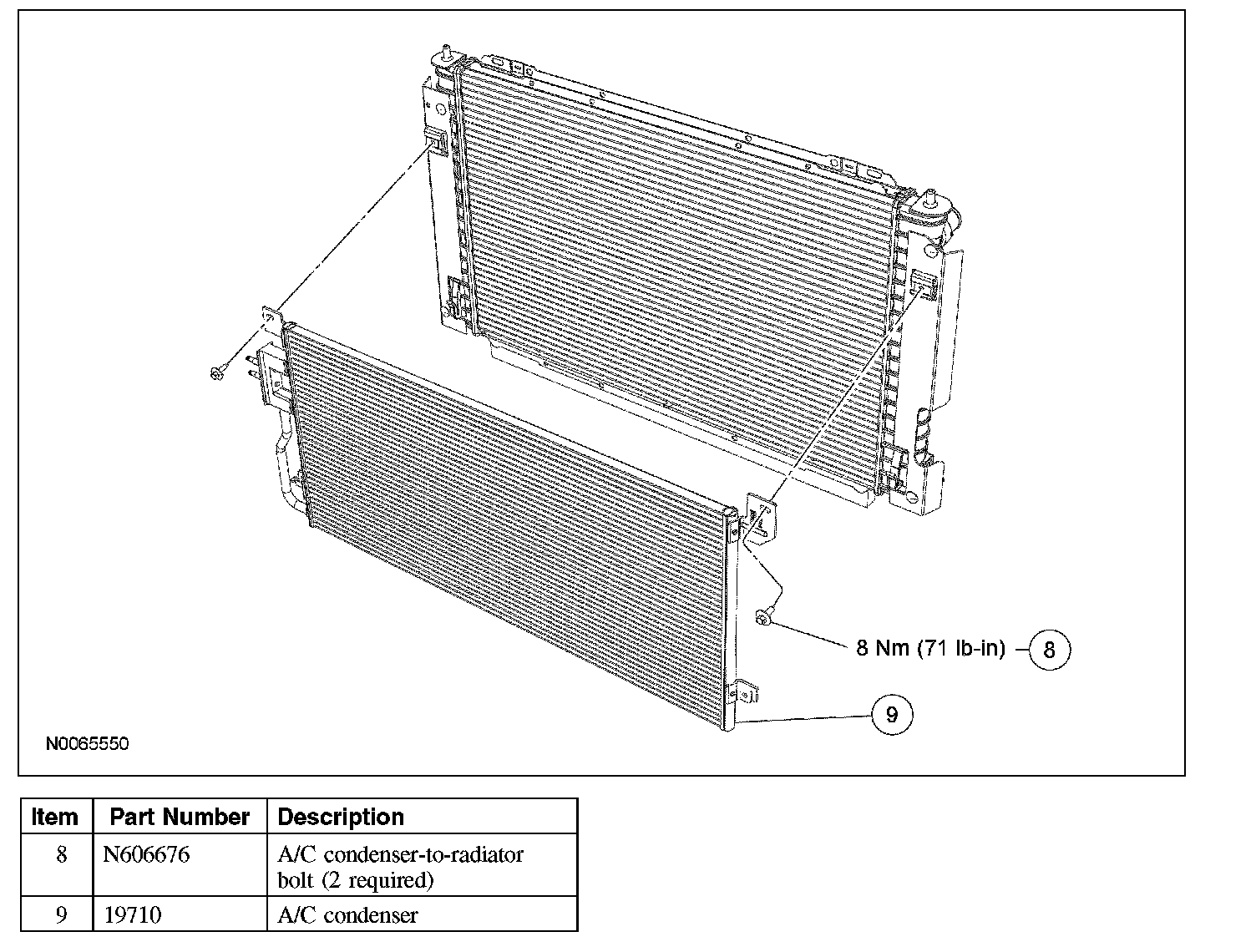 8 Nm (71 lb-in)

8

9

N0065550

| Item | Part Number | Description |
|---|---|---|
| 8 | N606676 | A/C condenser-to-radiator bolt (2 required) |
| 9 | 19710 | A/C condenser |