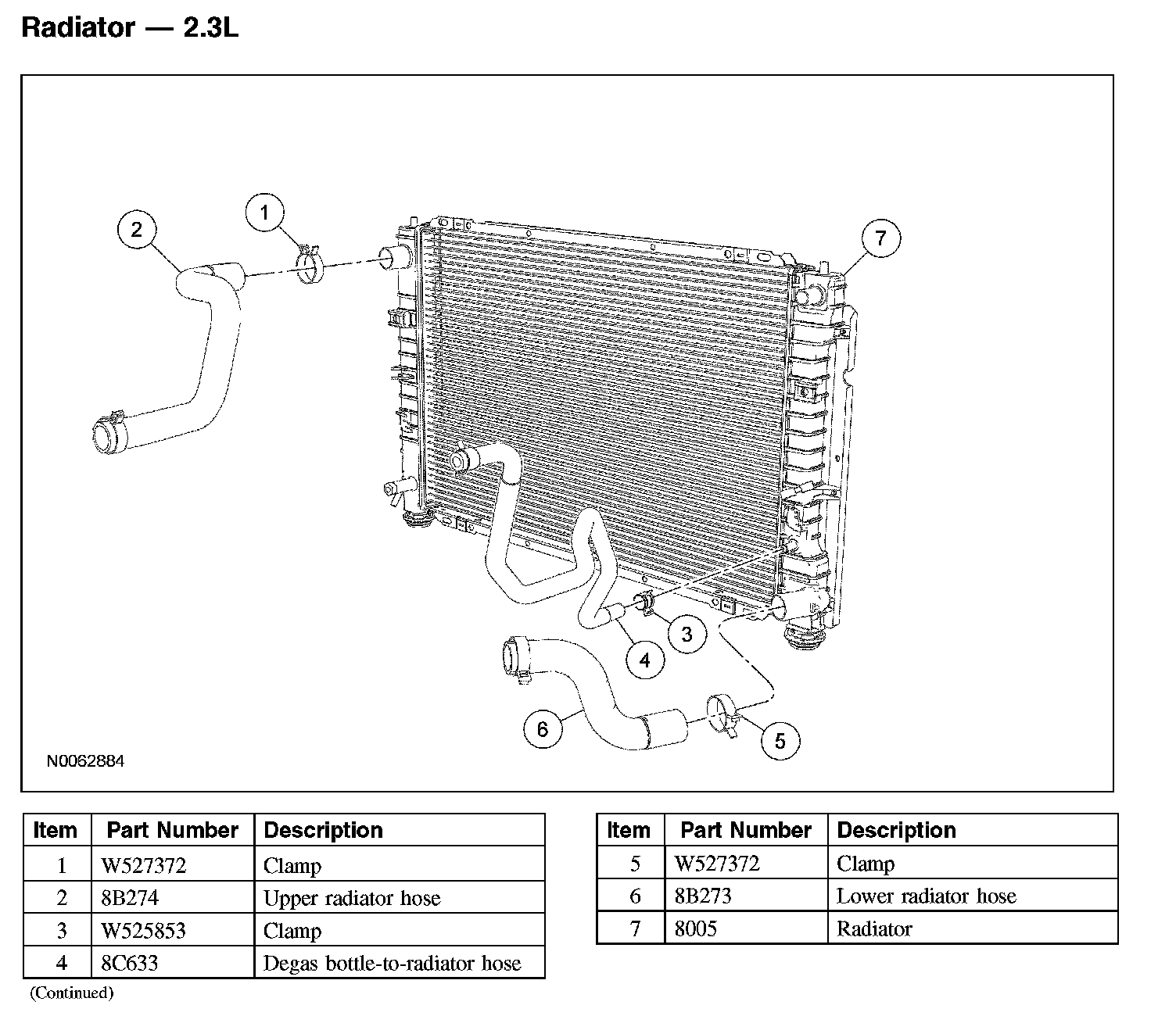 Radiator — 2.3L

2
1
7
3
4
6
5
N0062884

| Item | Part Number | Description |
|---|---|---|
| 1 | W527372 | Clamp |
| 2 | 8B274 | Upper radiator hose |
| 3 | W525853 | Clamp |
| 4 | 8C633 | Degas bottle-to-radiator hose |

(Continued)

| Item | Part Number | Description |
|---|---|---|
| 5 | W527372 | Clamp |
| 6 | 8B273 | Lower radiator hose |
| 7 | 8005 | Radiator |