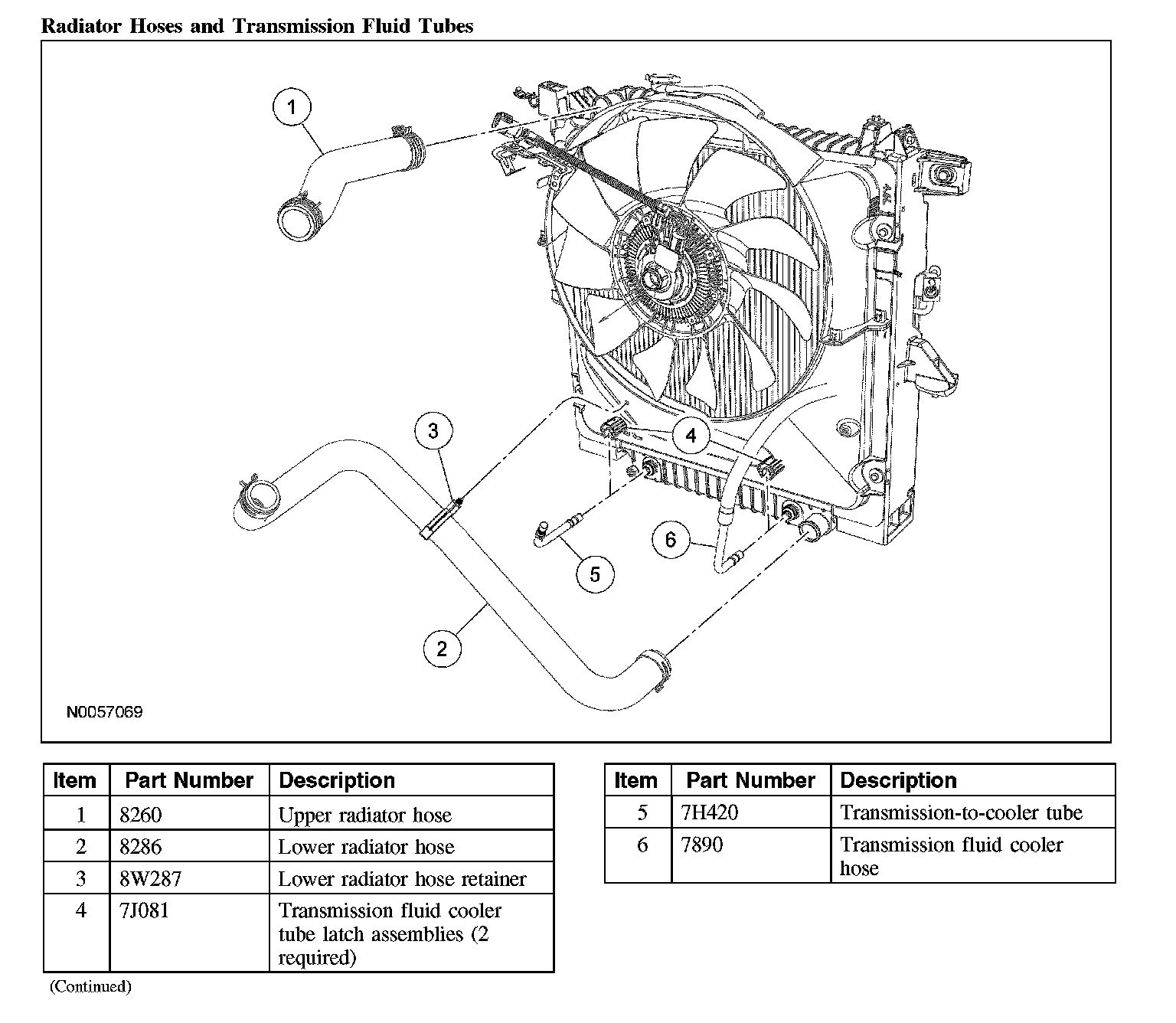 Radiator Hoses and Transmission Fluid Tubes

1
3
4
6
5
2

N0057069

| Item | Part Number | Description |
|---|---|---|
| 1 | 8260 | Upper radiator hose |
| 2 | 8286 | Lower radiator hose |
| 3 | 8W287 | Lower radiator hose retainer |
| 4 | 7J081 | Transmission fluid cooler tube latch assemblies (2 required) |

(Continued)

| Item | Part Number | Description |
|---|---|---|
| 5 | 7H420 | Transmission-to-cooler tube |
| 6 | 7890 | Transmission fluid cooler hose |