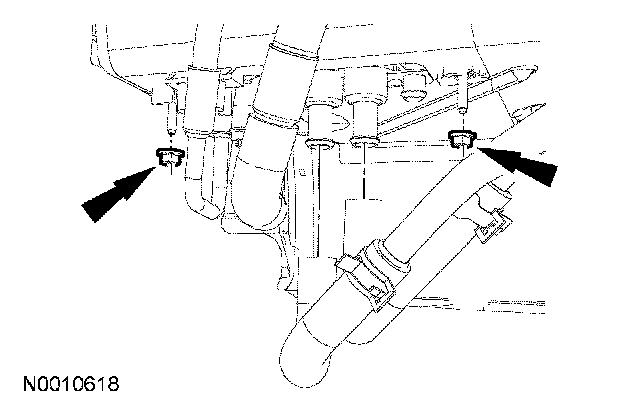 N0010618