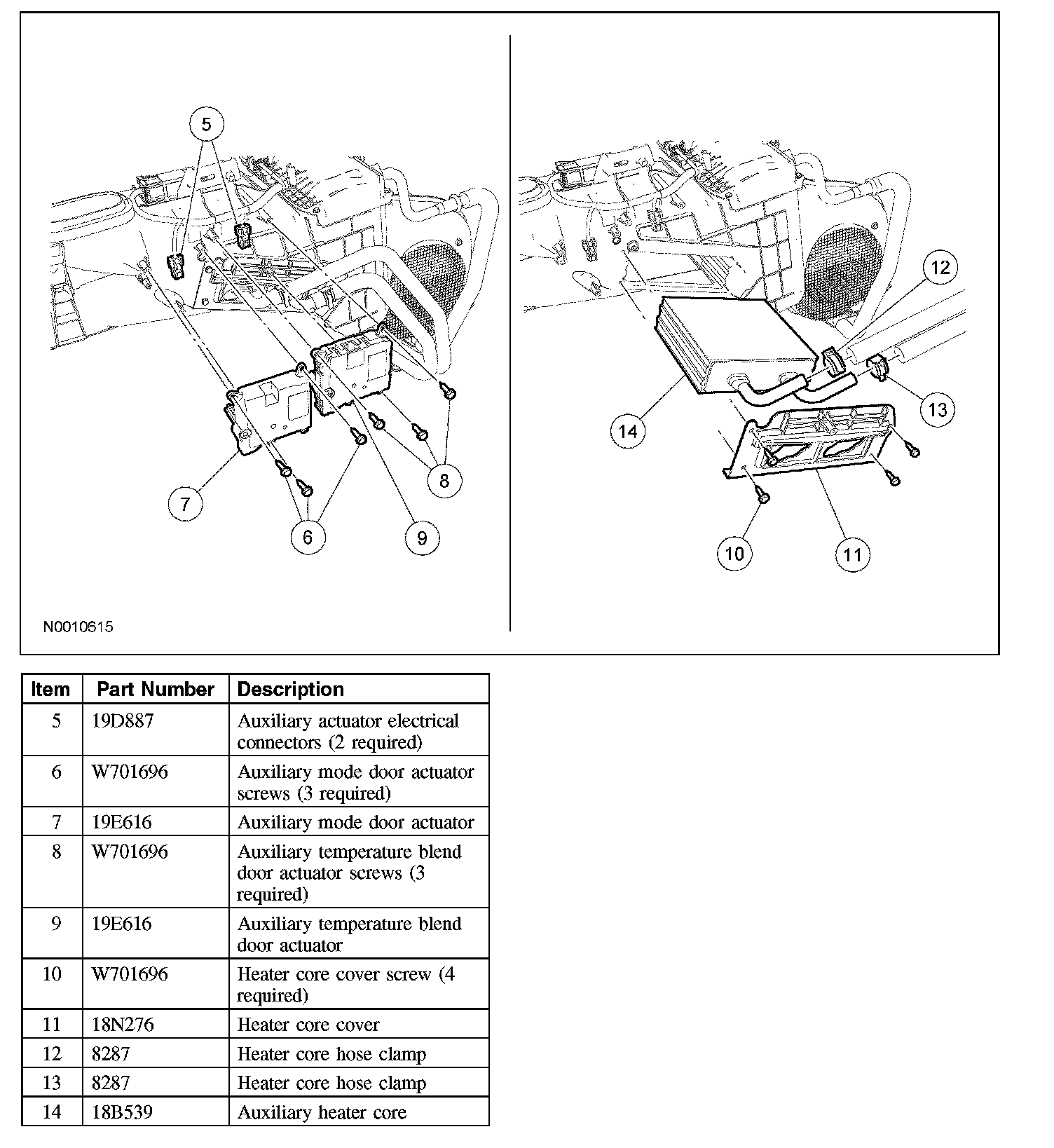 5

7

6

9

8

N0010615

12

13

14

10

11

| Item | Part Number | Description |
|---|---|---|
| 5 | 19D887 | Auxiliary actuator electrical connectors (2 required) |
| 6 | W701696 | Auxiliary mode door actuator screws (3 required) |
| 7 | 19E616 | Auxiliary mode door actuator |
| 8 | W701696 | Auxiliary temperature blend door actuator screws (3 required) |
| 9 | 19E616 | Auxiliary temperature blend door actuator |
| 10 | W701696 | Heater core cover screw (4 required) |
| 11 | 18N276 | Heater core cover |
| 12 | 8287 | Heater core hose clamp |
| 13 | 8287 | Heater core hose clamp |
| 14 | 18B539 | Auxiliary heater core |