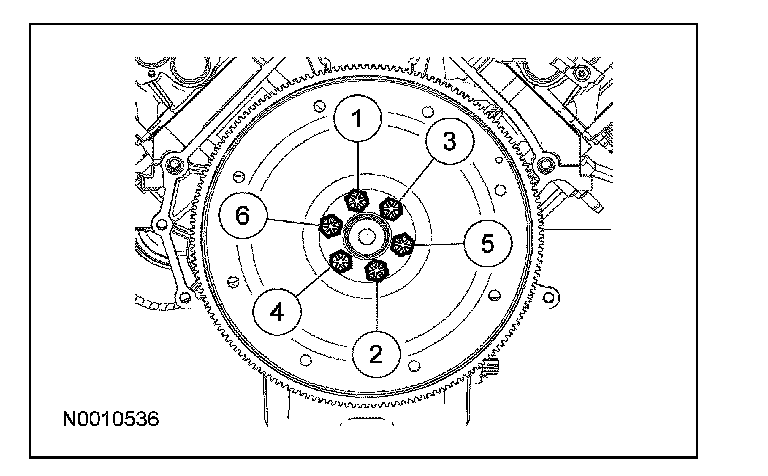 1
3
6
5
4
2
N0010536