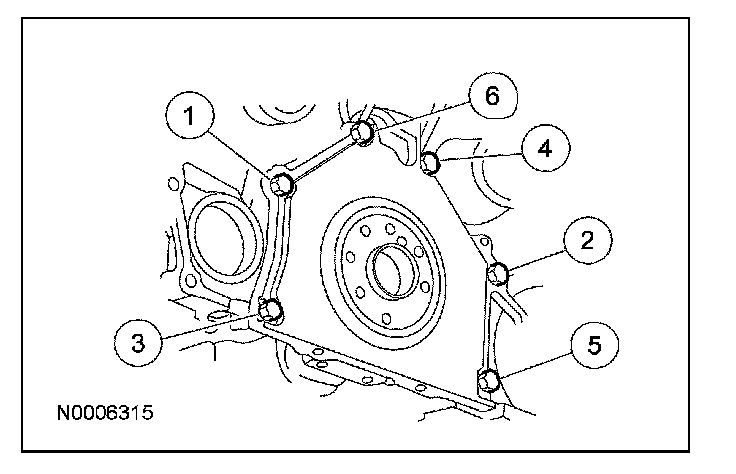 1
6
4
2
3
5
N0006315