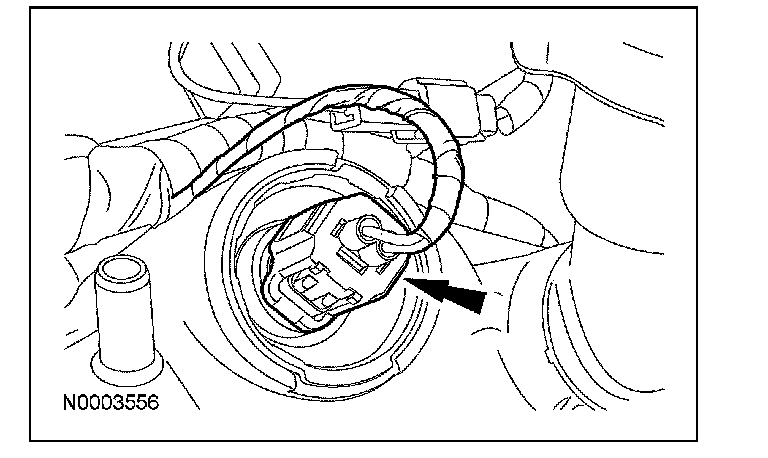 N0003556