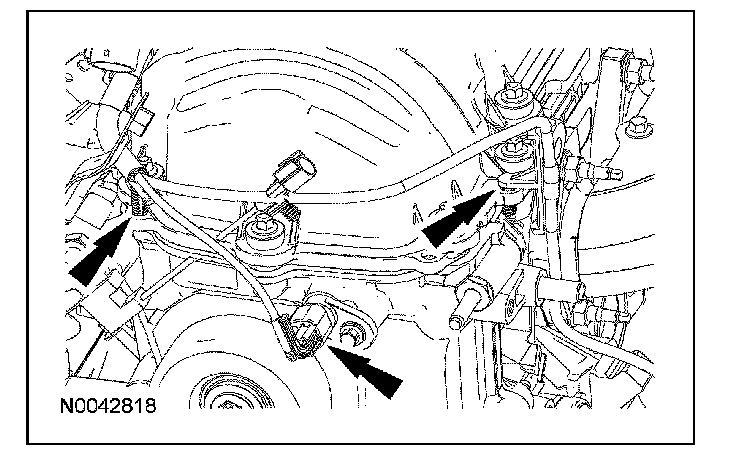 N0042818