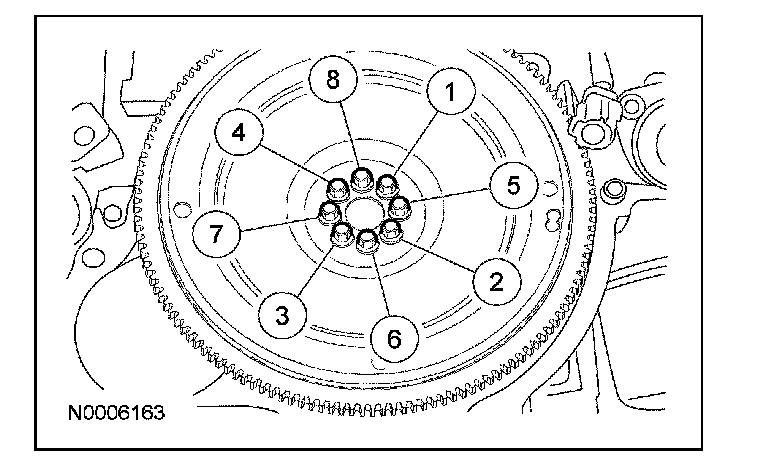 8
1
4
5
7
2
3
6
N0006163