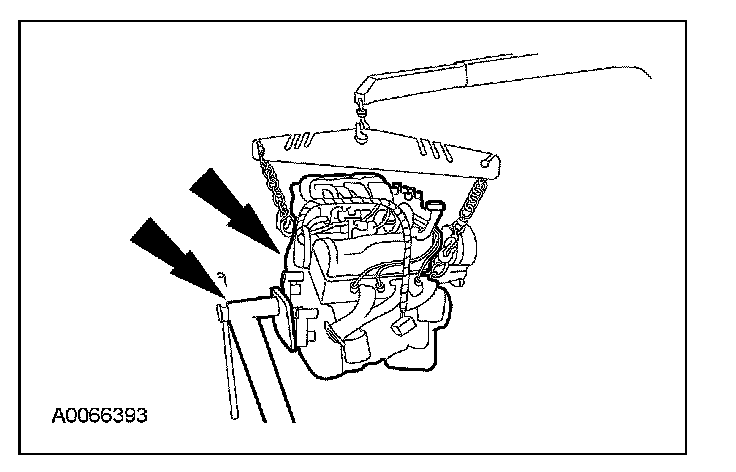 A0066393