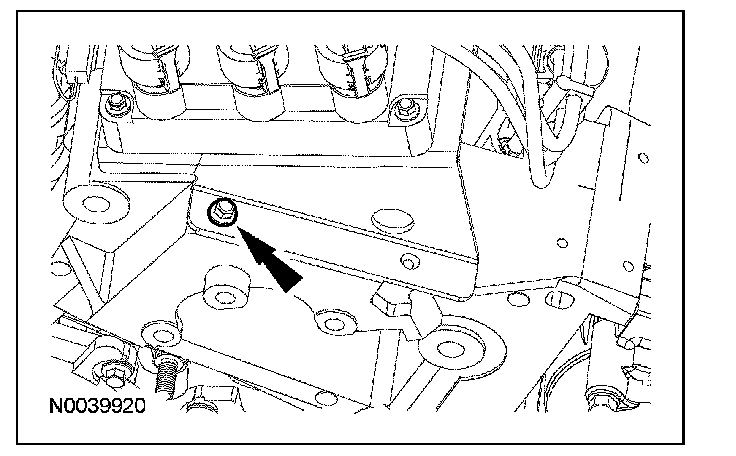 N0039920