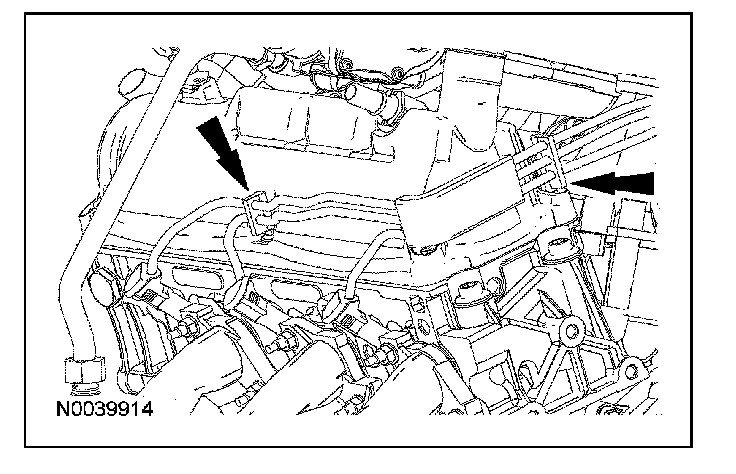 N0039914