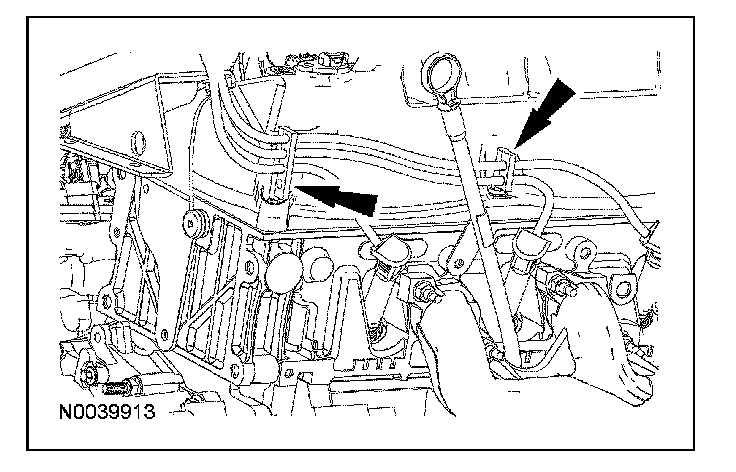 N0039913