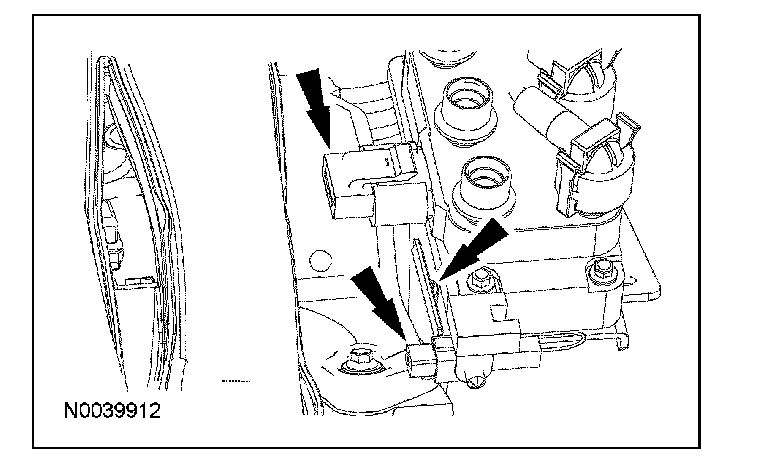 N0039912