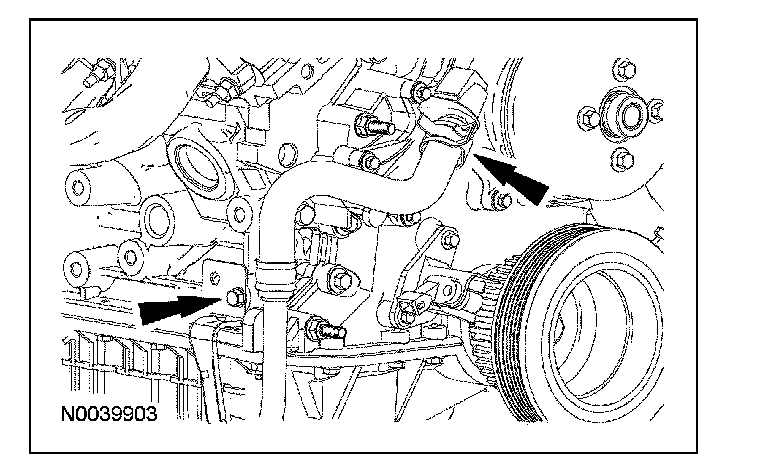 N0039903